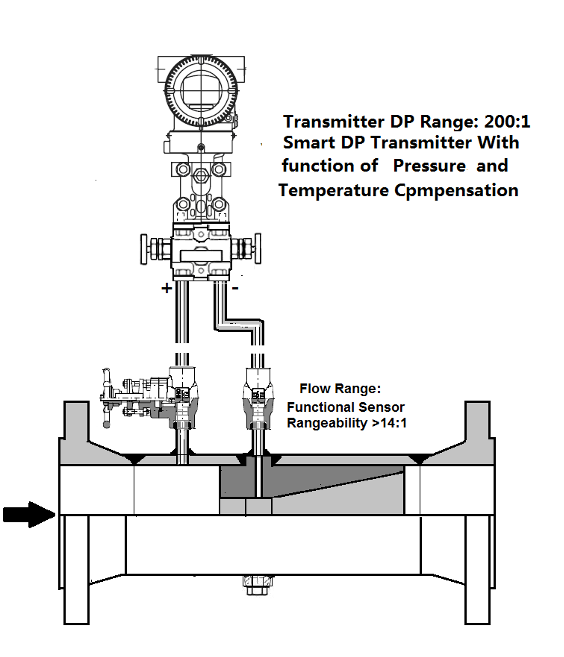 Transmitter DP Range: 200:1
Smart DP Transmitter With function of Pressure and Temperature Cpmpensation

+
-

Flow Range:
Functional Sensor Rangeability >14:1