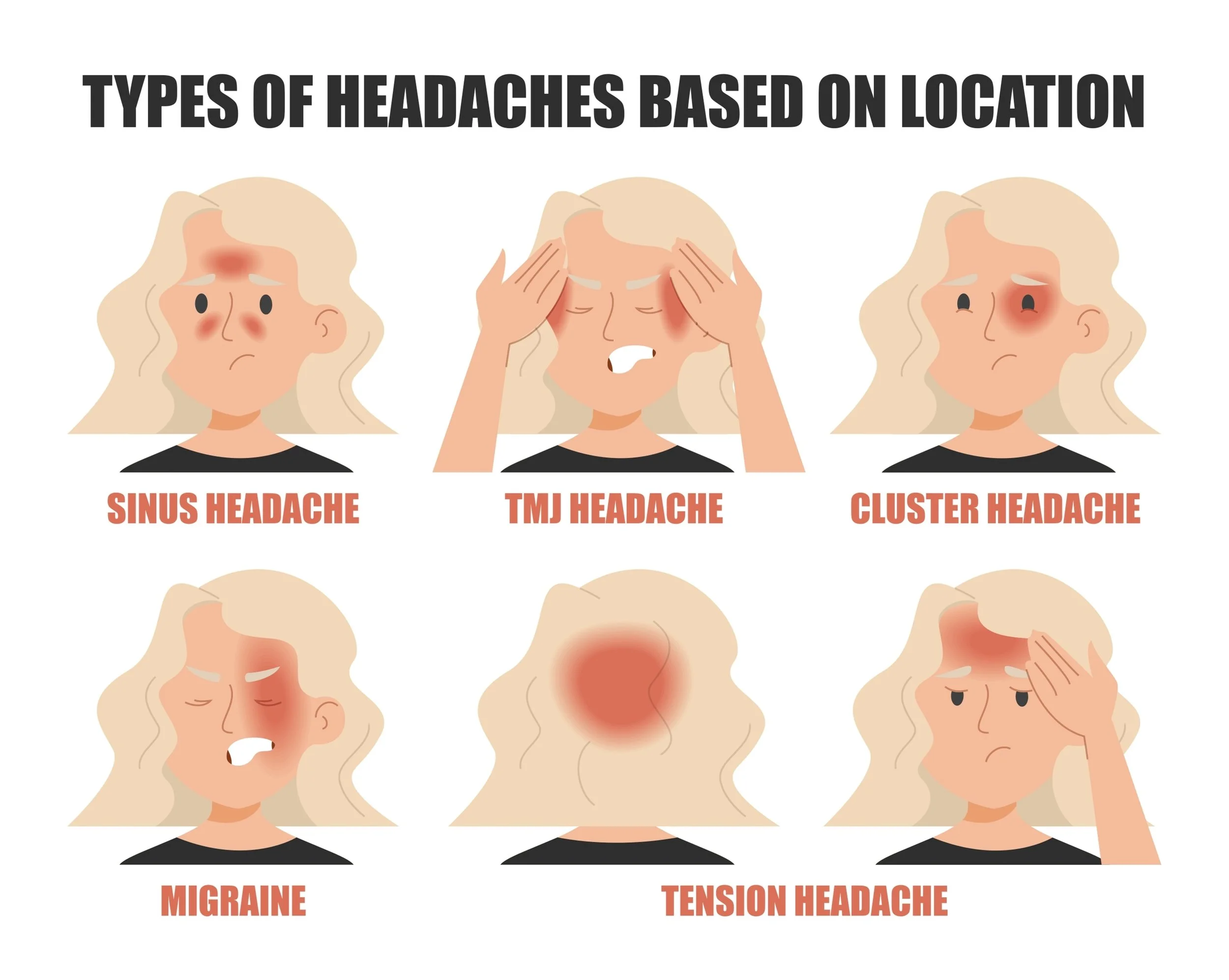 TYPES OF HEADACHES BASED ON LOCATION

SINUS HEADACHE

TMJ HEADACHE

CLUSTER HEADACHE

MIGRAINE

TENSION HEADACHE