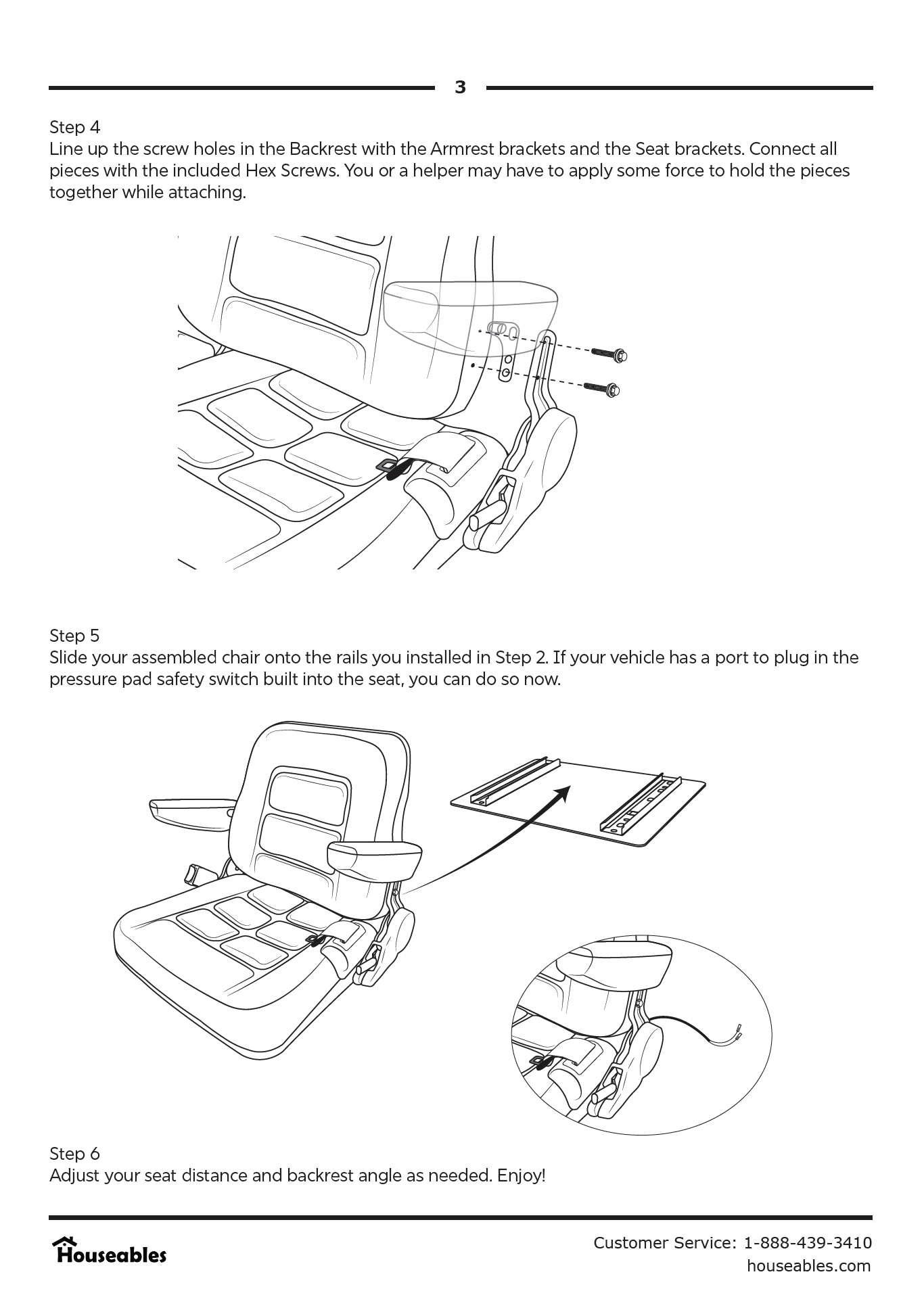 3

Step 4
Line up the screw holes in the Backrest with the Armrest brackets and the Seat brackets. Connect all pieces with the included Hex Screws. You or a helper may have to apply some force to hold the pieces together while attaching.

Step 5
Slide your assembled chair onto the rails you installed in Step 2. If your vehicle has a port to plug in the pressure pad safety switch built into the seat, you can do so now.

Step 6
Adjust your seat distance and backrest angle as needed. Enjoy!

Houseables

Customer Service: 1-888-439-3410
houseables.com