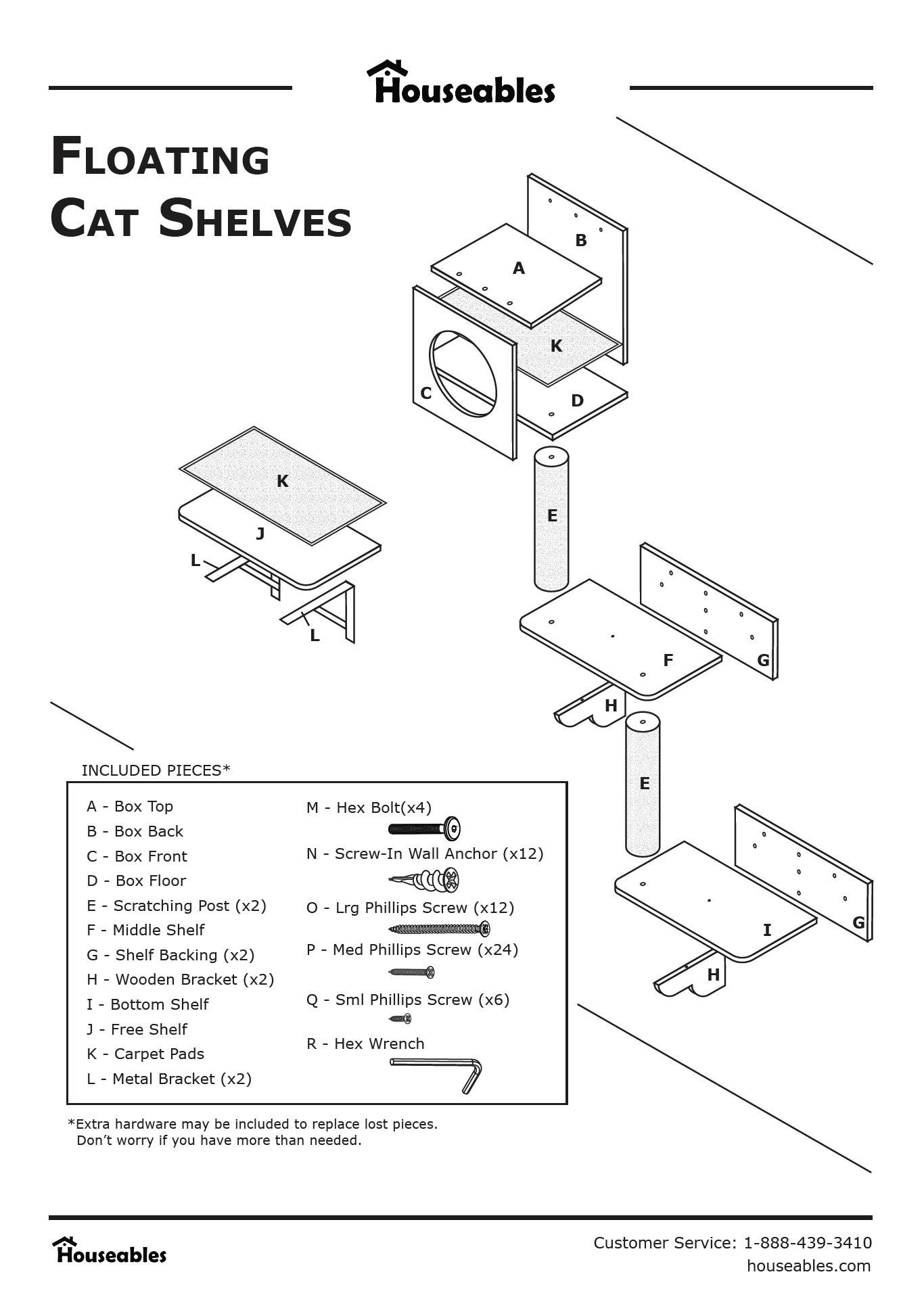 Houseables

FLOATING CAT SHELVES

B
A
K
C
D
K
J
L
L
E
F
G
H
E
I
G
H

INCLUDED PIECES*

A - Box Top
B - Box Back
C - Box Front
D - Box Floor
E - Scratching Post (x2)
F - Middle Shelf
G - Shelf Backing (x2)
H - Wooden Bracket (x2)
I - Bottom Shelf
J - Free Shelf
K - Carpet Pads
L - Metal Bracket (x2)

M - Hex Bolt(x4)
N - Screw-In Wall Anchor (x12)
O - Lrg Phillips Screw (x12)
P - Med Phillips Screw (x24)
Q - Sml Phillips Screw (x6)
R - Hex Wrench

*Extra hardware may be included to replace lost pieces. Don't worry if you have more than needed.

Houseables

Customer Service: 1-888-439-3410
houseables.com