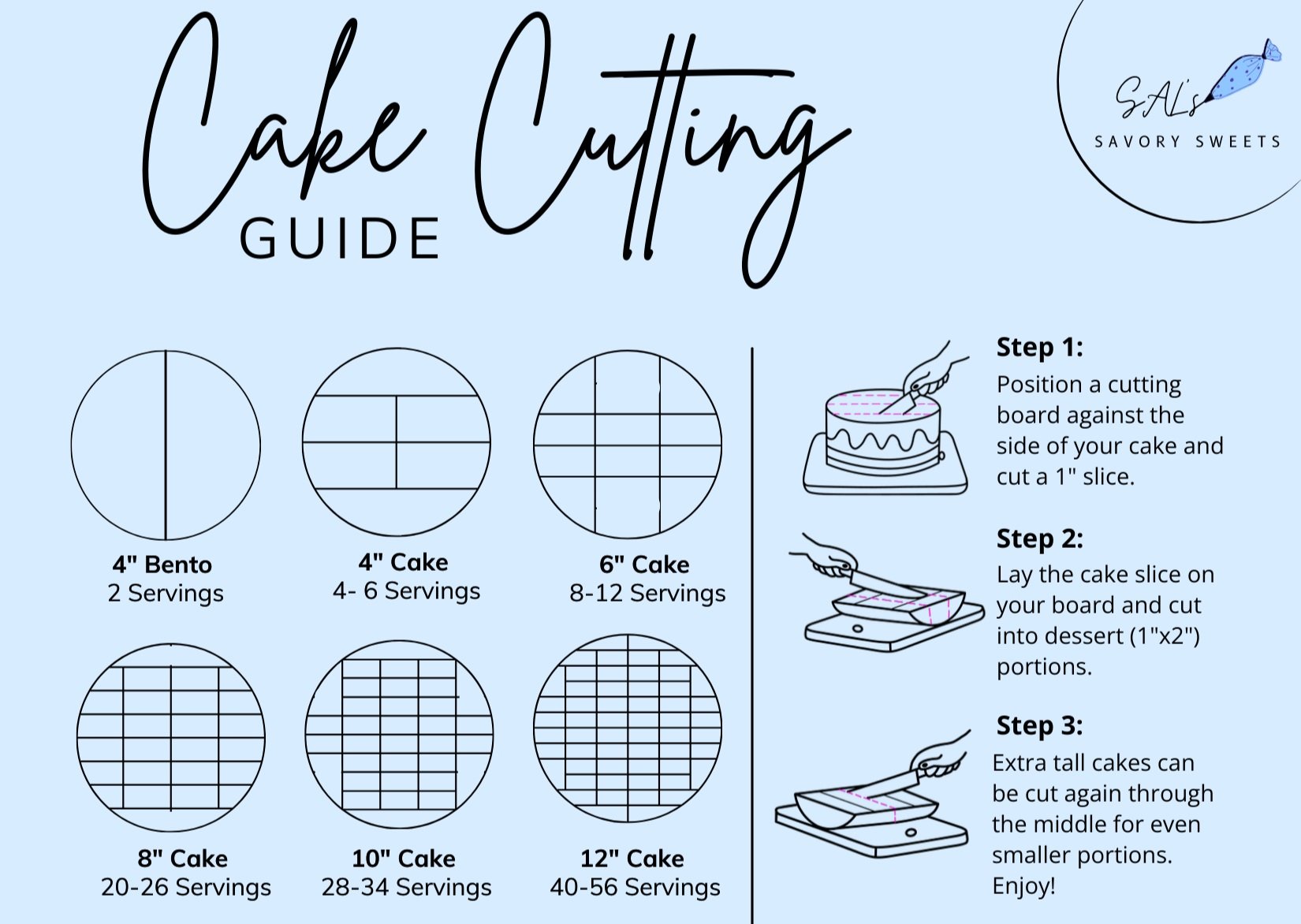 Cake Cutting
GUIDE

SAL's
SAVORY SWEETS

4" Bento
2 Servings

4" Cake
4- 6 Servings

6" Cake
8-12 Servings

8" Cake
20-26 Servings

10" Cake
28-34 Servings

12" Cake
40-56 Servings

Step 1:
Position a cutting board against the side of your cake and cut a 1" slice.

Step 2:
Lay the cake slice on your board and cut into dessert (1"x2") portions.

Step 3:
Extra tall cakes can be cut again through the middle for even smaller portions. Enjoy!