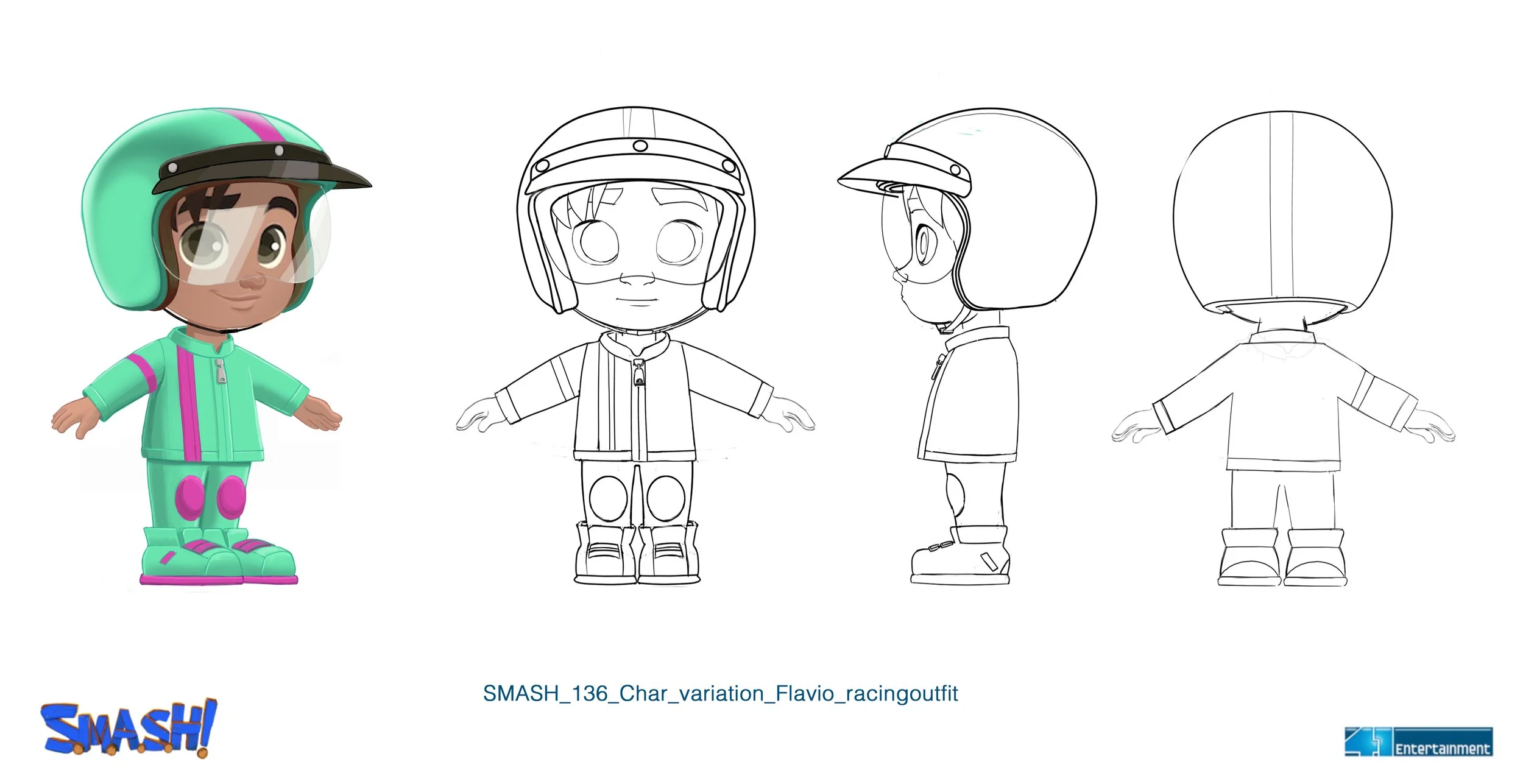 SMASH_136_Char_variation_Flavio_racingoutfit

SMASH!

41 Entertainment