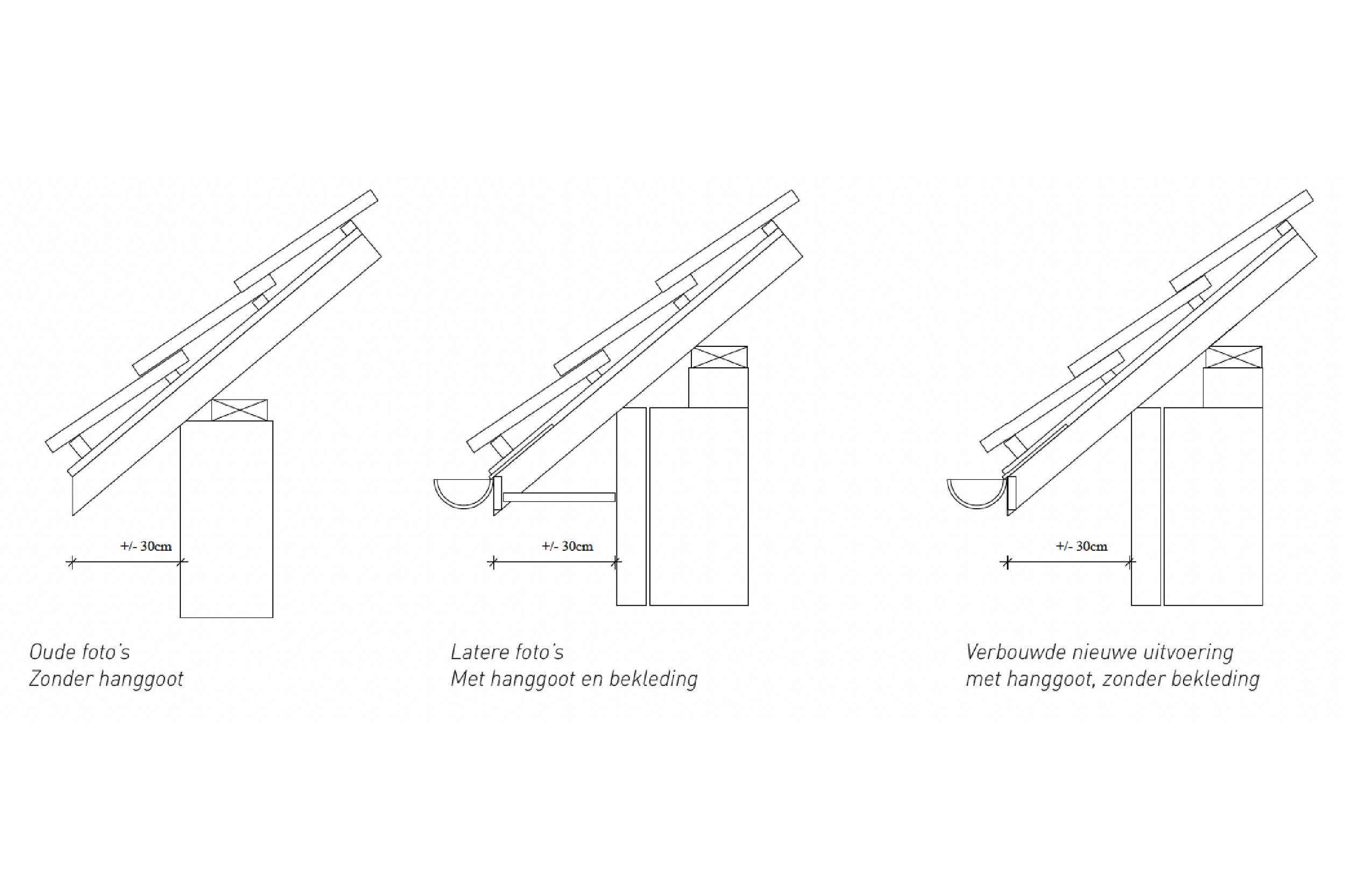 +/- 30cm

Oude foto's
Zonder hanggoot

+/- 30cm

Latere foto's
Met hanggoot en bekleding

+/- 30cm

Verbouwde nieuwe uitvoering
met hanggoot, zonder bekleding