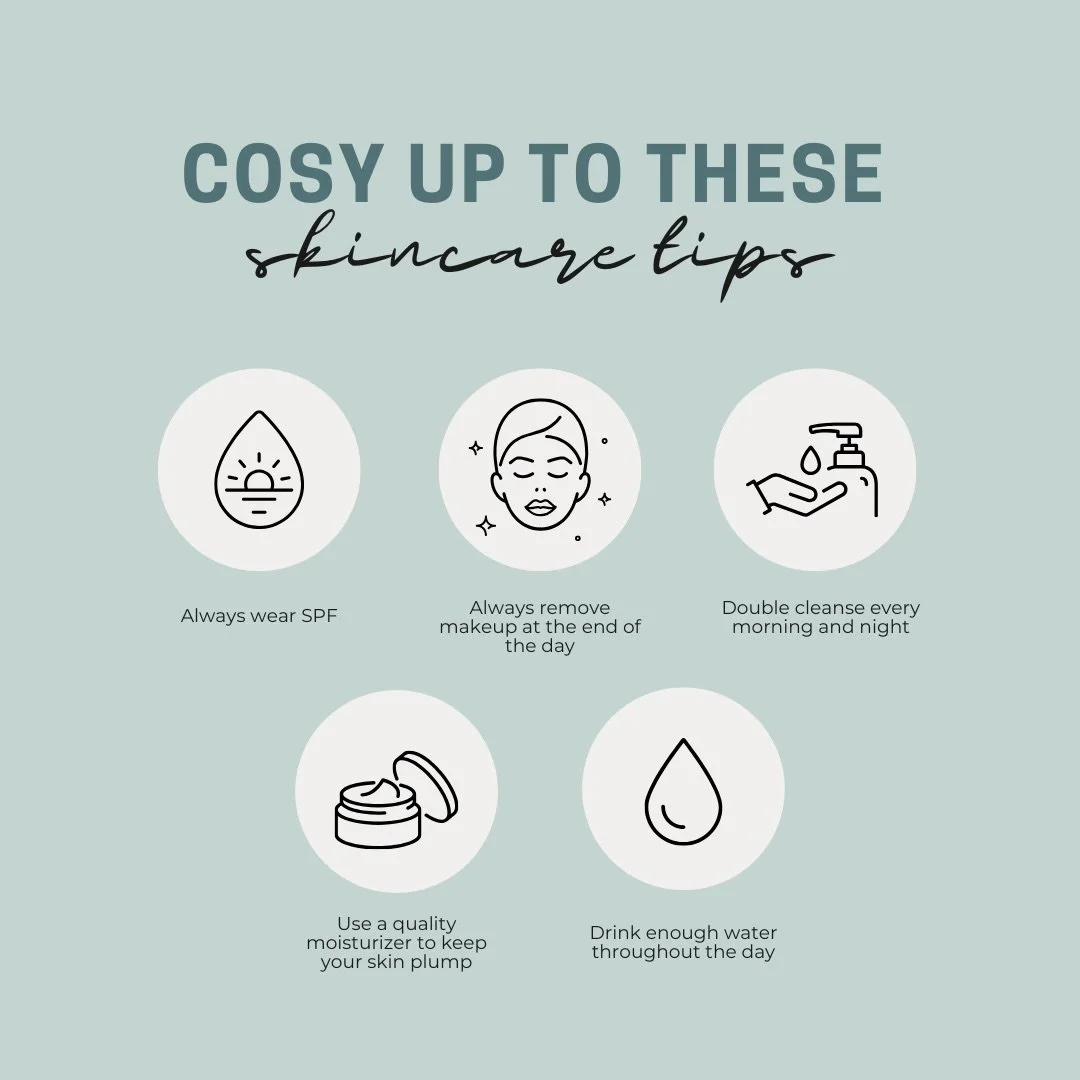 COSY UP TO THESE
skincare tips

Always wear SPF

Always remove makeup at the end of the day

Double cleanse every morning and night

Use a quality moisturizer to keep your skin plump

Drink enough water throughout the day