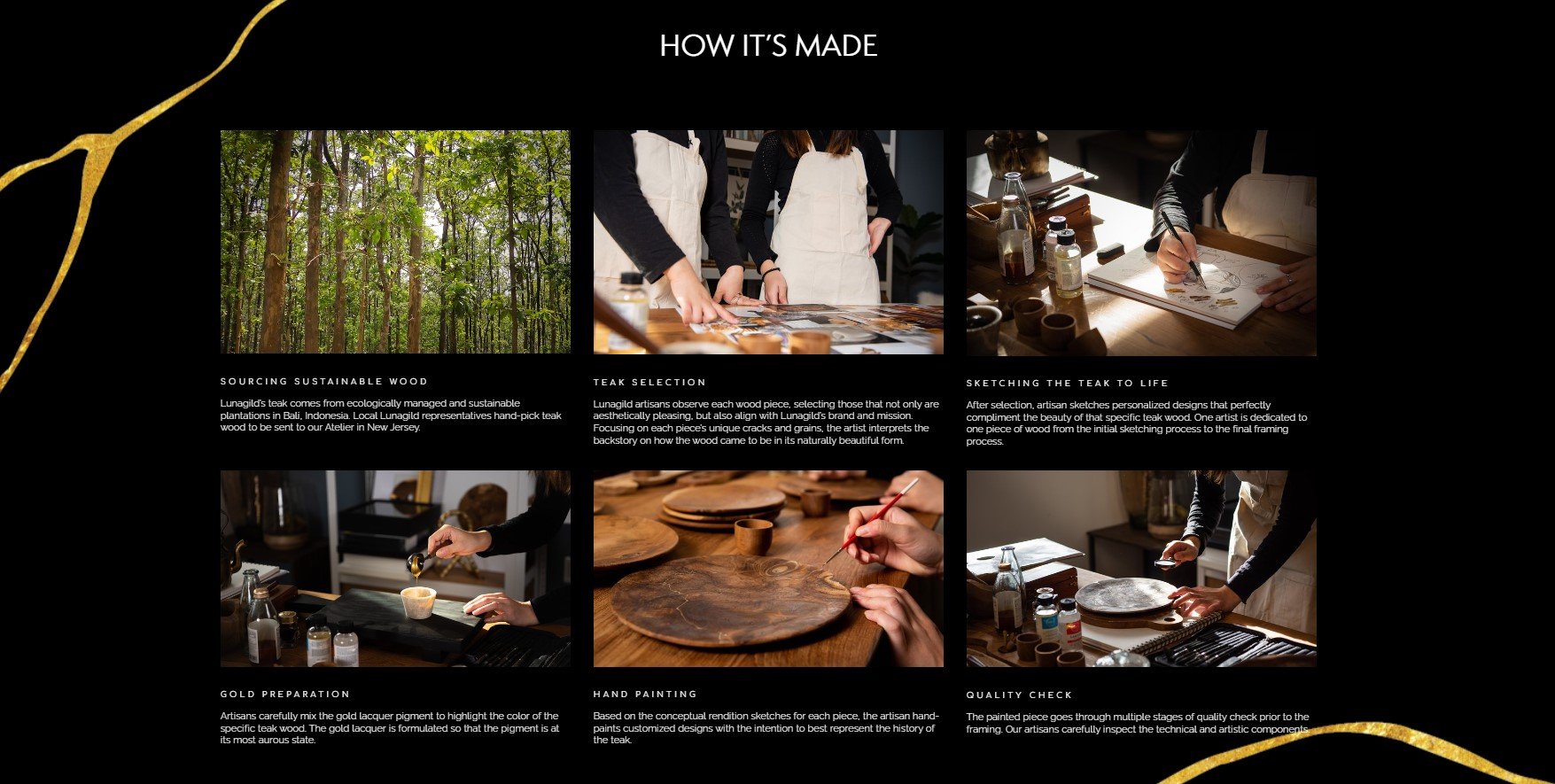 HOW IT'S MADE

SOURCING SUSTAINABLE WOOD

Lunagild's teak comes from ecologically managed and sustainable plantations in Bali, Indonesia. Local Lunagild representatives hand-pick teak wood to be sent to our Atelier in New Jersey.

TEAK SELECTION

Lunagild artisans observe each wood piece, selecting those that not only are aesthetically pleasing, but also align with Lunagild's brand and mission. Focusing on each piece's unique cracks and grains, the artist interprets the backstory on how the wood came to be in its naturally beautiful form.

SKETCHING THE TEAK TO LIFE

After selection, artisan sketches personalized designs that perfectly compliment the beauty of that specific teak wood. One artist is dedicated to one piece of wood from the initial sketching process to the final framing process.

GOLD PREPARATION

Artisans carefully mix the gold lacquer pigment to highlight the color of the specific teak wood. The gold lacquer is formulated so that the pigment is at its most aurous state.

HAND PAINTING

Based on the conceptual rendition sketches for each piece, the artisan hand-paints customized designs with the intention to best represent the history of the teak.

QUALITY CHECK

The painted piece goes through multiple stages of quality check prior to the framing. Our artisans carefully inspect the technical and artistic components