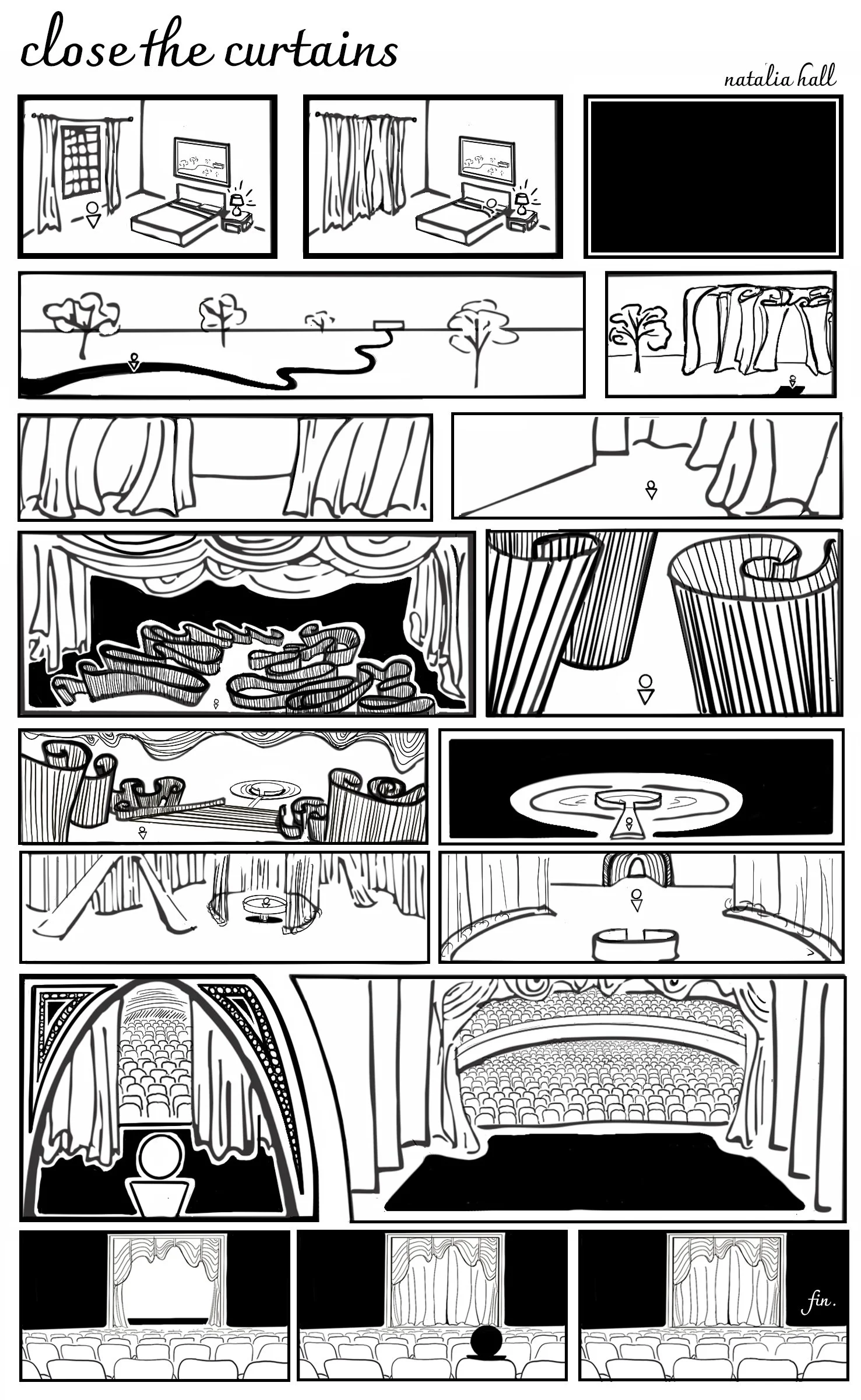 close the curtains

natalia hall

fin.