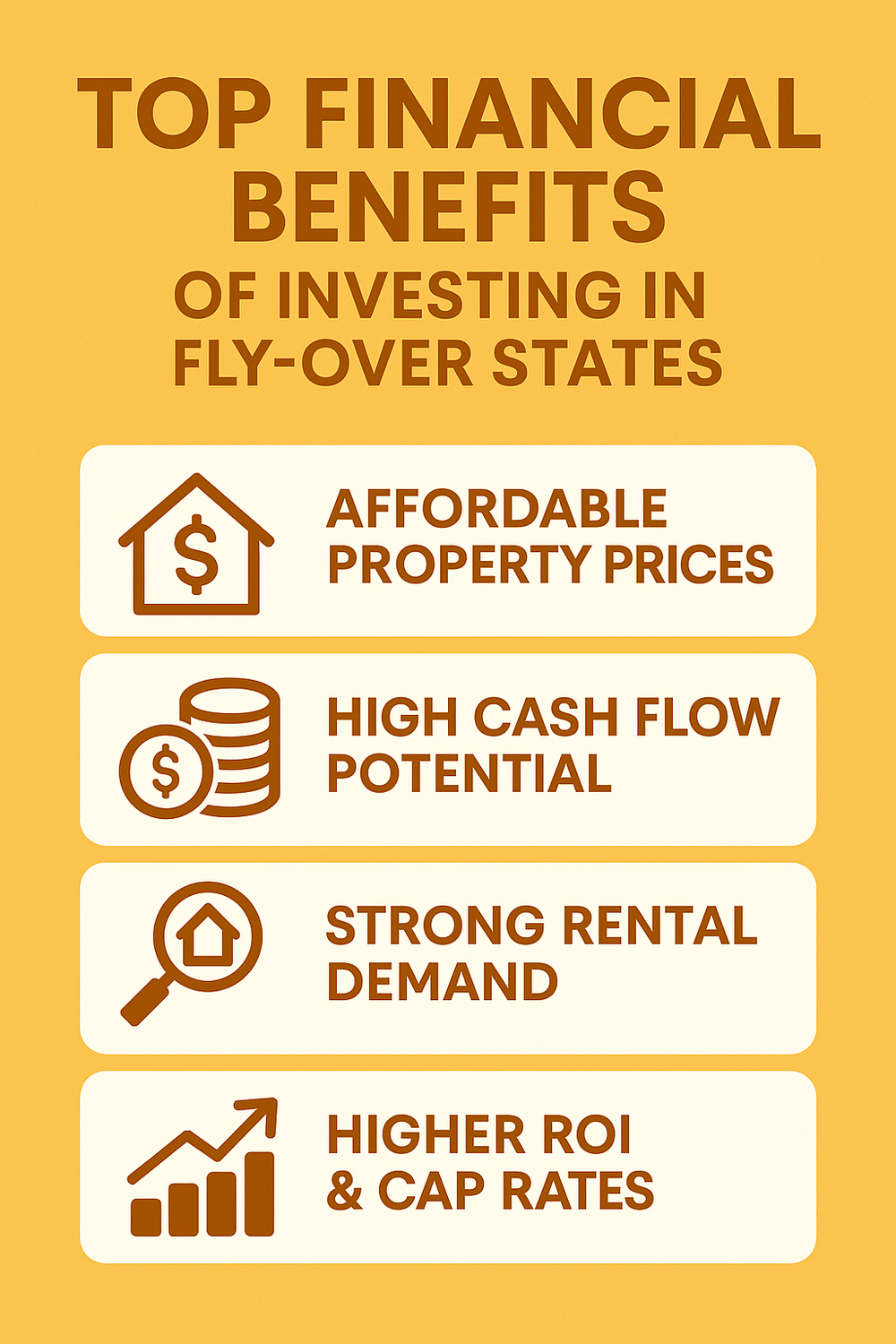 TOP FINANCIAL BENEFITS
OF INVESTING IN FLY-OVER STATES

$

AFFORDABLE PROPERTY PRICES

$

HIGH CASH FLOW POTENTIAL

STRONG RENTAL DEMAND

HIGHER ROI & CAP RATES