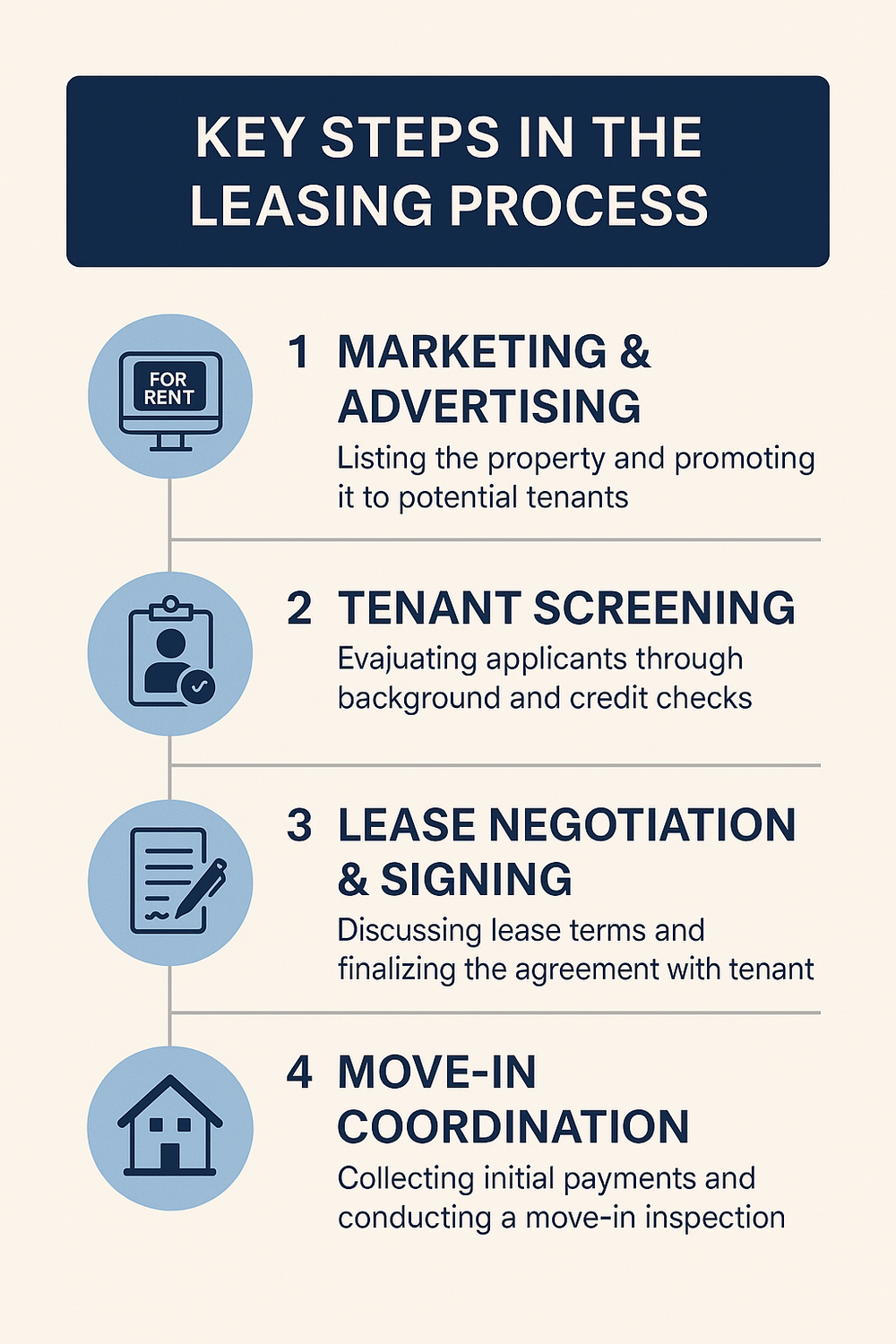 KEY STEPS IN THE LEASING PROCESS

FOR RENT

1 MARKETING & ADVERTISING
Listing the property and promoting it to potential tenants

2 TENANT SCREENING
Evajuating applicants through background and credit checks

3 LEASE NEGOTIATION & SIGNING
Discussing lease terms and finalizing the agreement with tenant

4 MOVE-IN COORDINATION
Collecting initial payments and conducting a move-in inspection