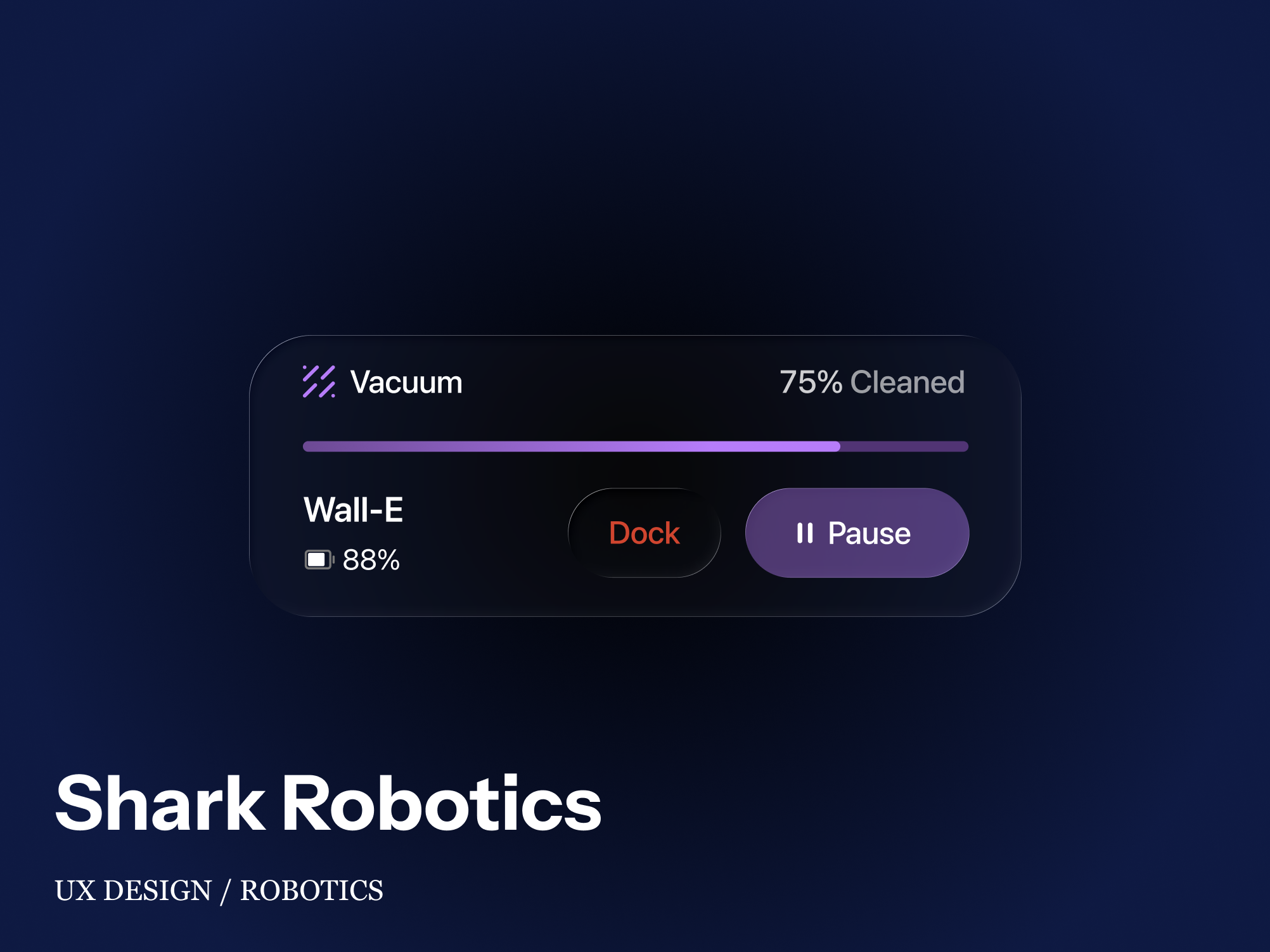 Vacuum

75% Cleaned

Wall-E

88%

Dock

Pause

Shark Robotics

UX DESIGN / ROBOTICS