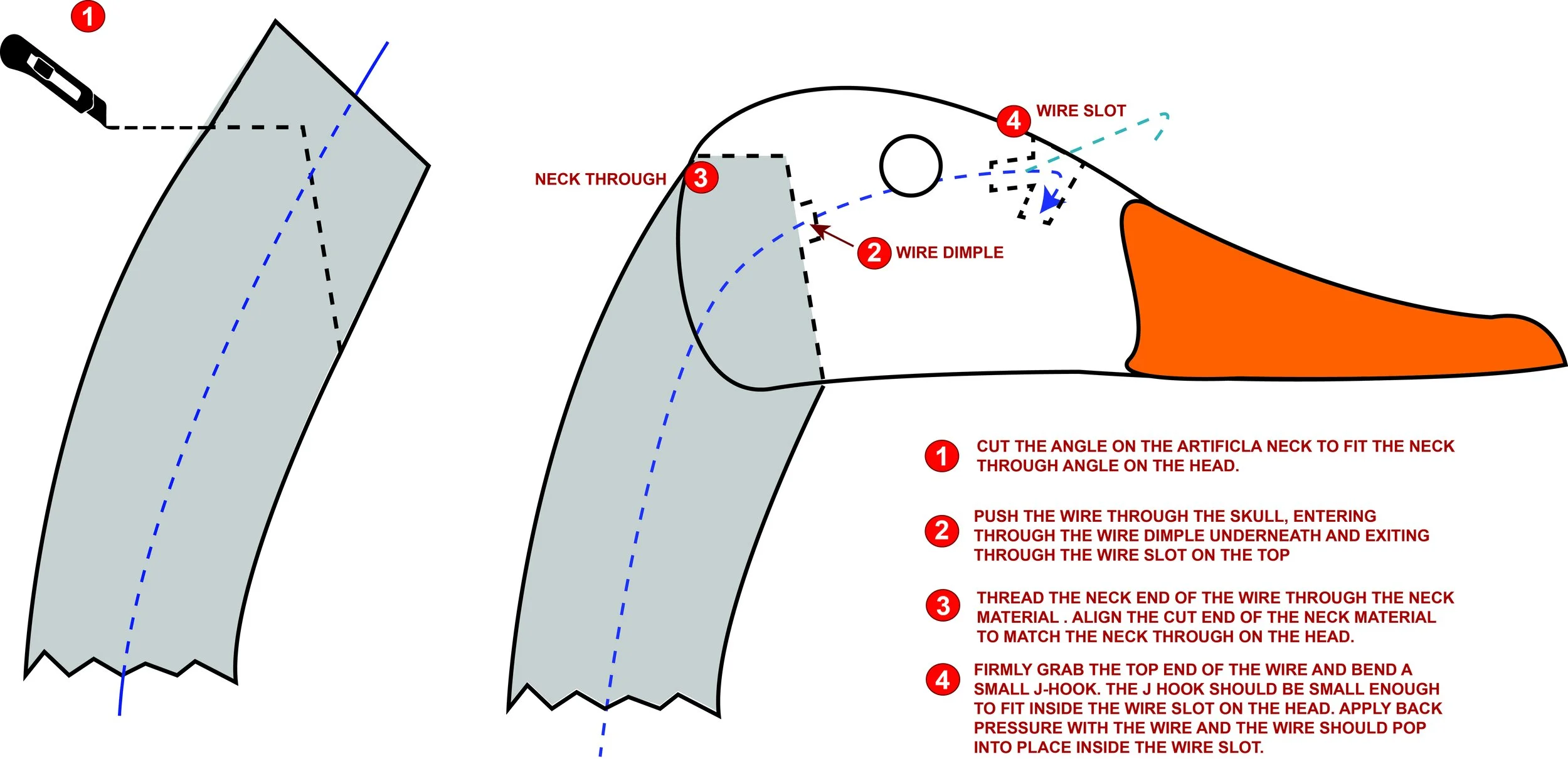 1

4 WIRE SLOT

NECK THROUGH 3

2 WIRE DIMPLE

1 CUT THE ANGLE ON THE ARTIFICLA NECK TO FIT THE NECK THROUGH ANGLE ON THE HEAD.

2 PUSH THE WIRE THROUGH THE SKULL, ENTERING THROUGH THE WIRE DIMPLE UNDERNEATH AND EXITING THROUGH THE WIRE SLOT ON THE TOP

3 THREAD THE NECK END OF THE WIRE THROUGH THE NECK MATERIAL . ALIGN THE CUT END OF THE NECK MATERIAL TO MATCH THE NECK THROUGH ON THE HEAD.

4 FIRMLY GRAB THE TOP END OF THE WIRE AND BEND A SMALL J-HOOK. THE J HOOK SHOULD BE SMALL ENOUGH TO FIT INSIDE THE WIRE SLOT ON THE HEAD. APPLY BACK PRESSURE WITH THE WIRE AND THE WIRE SHOULD POP INTO PLACE INSIDE THE WIRE SLOT.