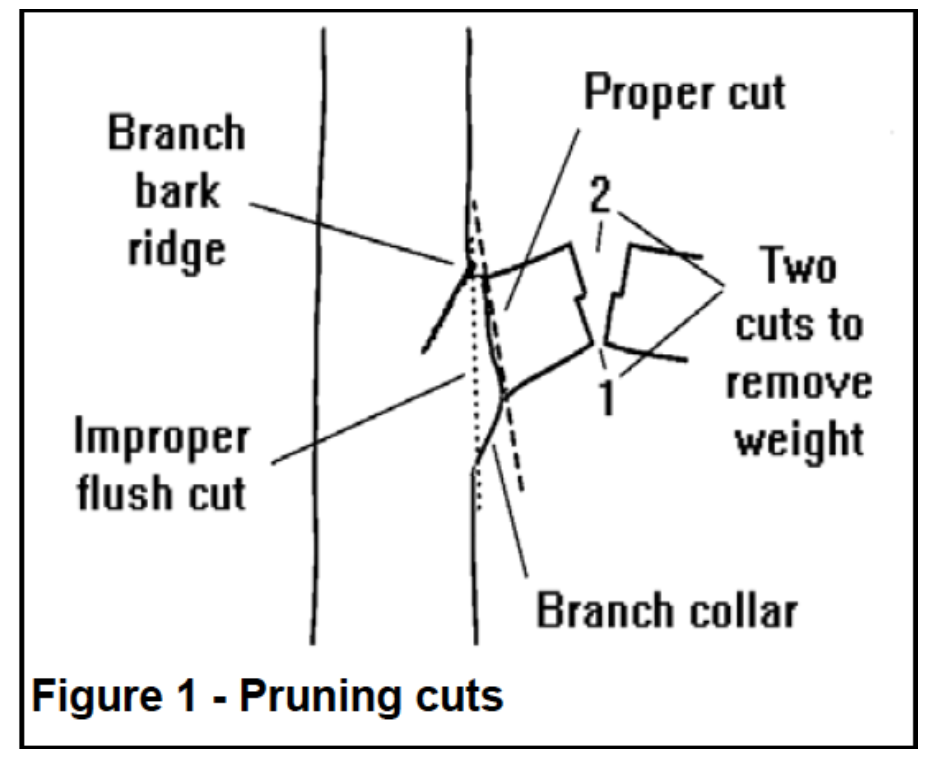 Proper cut

Branch bark ridge

2

Two cuts to remove weight

1

Improper flush cut

Branch collar

Figure 1 - Pruning cuts