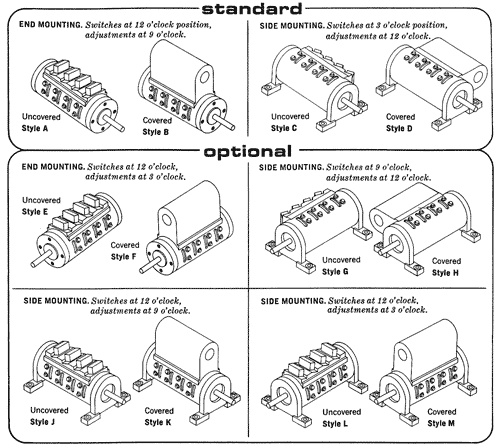 standard

END MOUNTING. Switches at 12 o'clock position, adjustments at 9 o'clock.

Uncovered
Style A

Covered
Style B

SIDE MOUNTING. Switches at 3 o'clock position, adjustments at 12 o'clock.

Uncovered
Style C

Covered
Style D

optional

END MOUNTING. Switches at 12 o'clock, adjustments at 3 o'clock.

Uncovered
Style E

Covered
Style F

SIDE MOUNTING. Switches at 9 o'clock, adjustments at 12 o'clock.

Uncovered
Style G

Covered
Style H

SIDE MOUNTING. Switches at 12 o'clock, adjustments at 9 o'clock.

Uncovered
Style J

Covered
Style K

SIDE MOUNTING. Switches at 12 o'clock, adjustments at 3 o'clock.

Uncovered
Style L

Covered
Style M