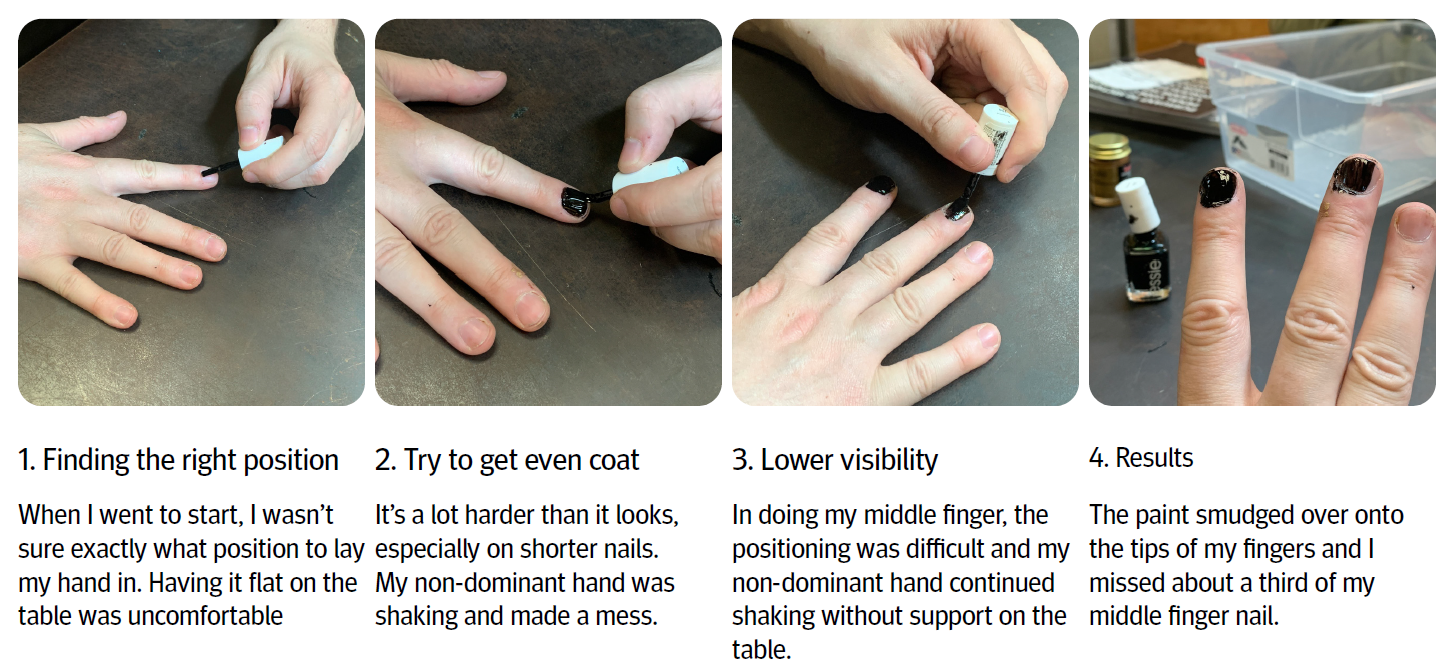 essie

1. Finding the right position

When I went to start, I wasn't sure exactly what position to lay my hand in. Having it flat on the table was uncomfortable

2. Try to get even coat

It's a lot harder than it looks, especially on shorter nails. My non-dominant hand was shaking and made a mess.

3. Lower visibility

In doing my middle finger, the positioning was difficult and my non-dominant hand continued shaking without support on the table.

4. Results

The paint smudged over onto the tips of my fingers and I missed about a third of my middle finger nail.