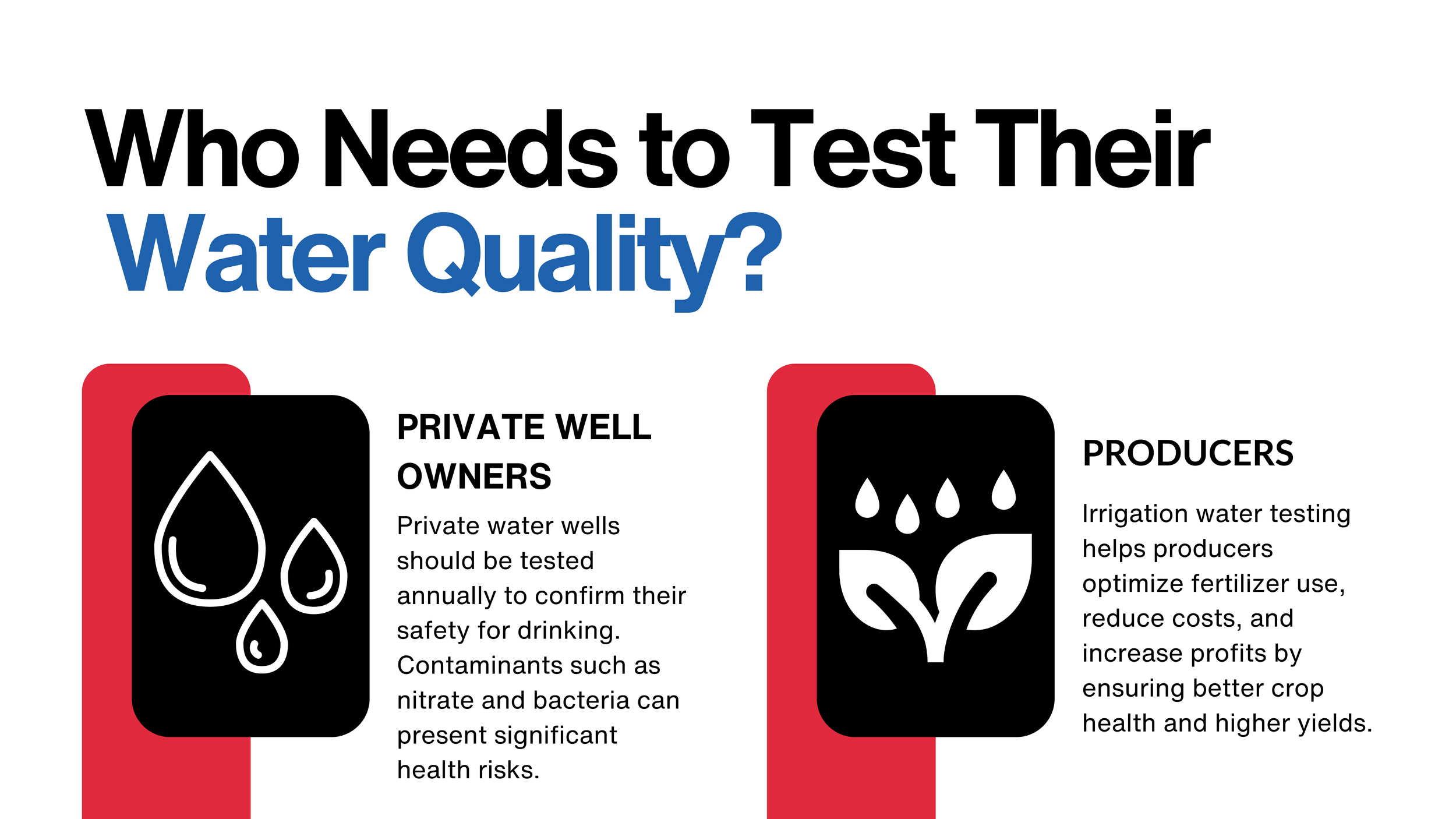 Who Needs to Test Their Water Quality?

PRIVATE WELL OWNERS

Private water wells should be tested annually to confirm their safety for drinking. Contaminants such as nitrate and bacteria can present significant health risks.

PRODUCERS

Irrigation water testing helps producers optimize fertilizer use, reduce costs, and increase profits by ensuring better crop health and higher yields.