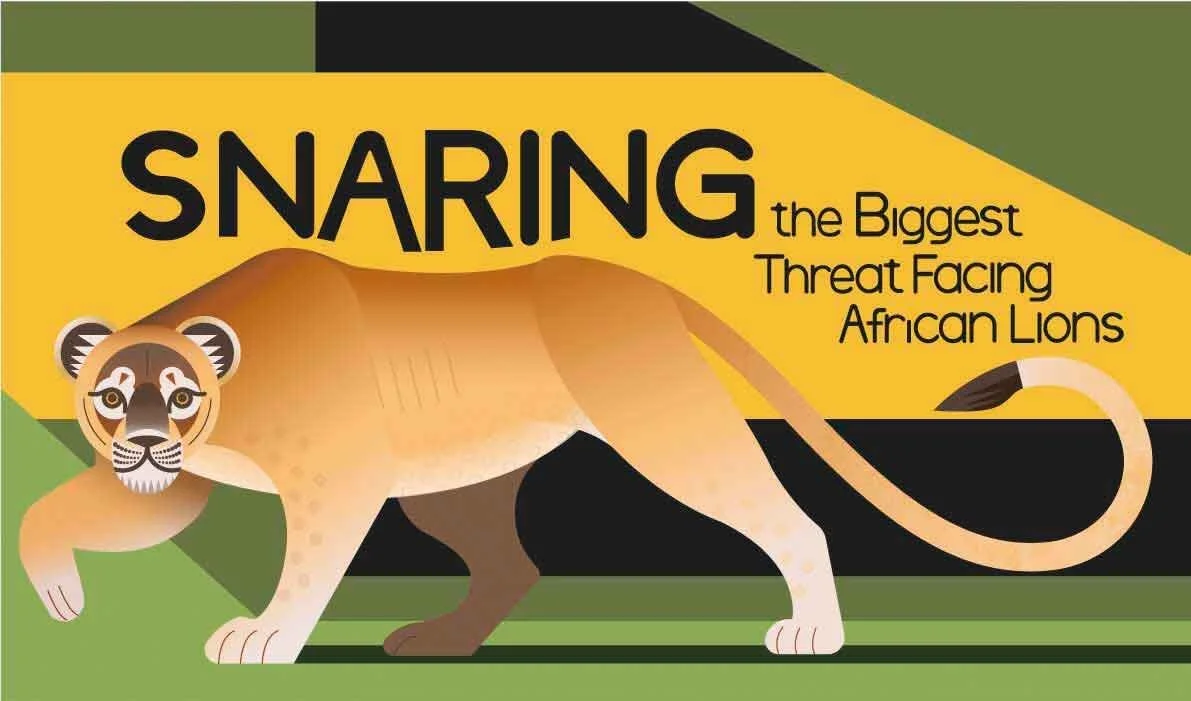 SNARING the Biggest Threat Facing African Lions