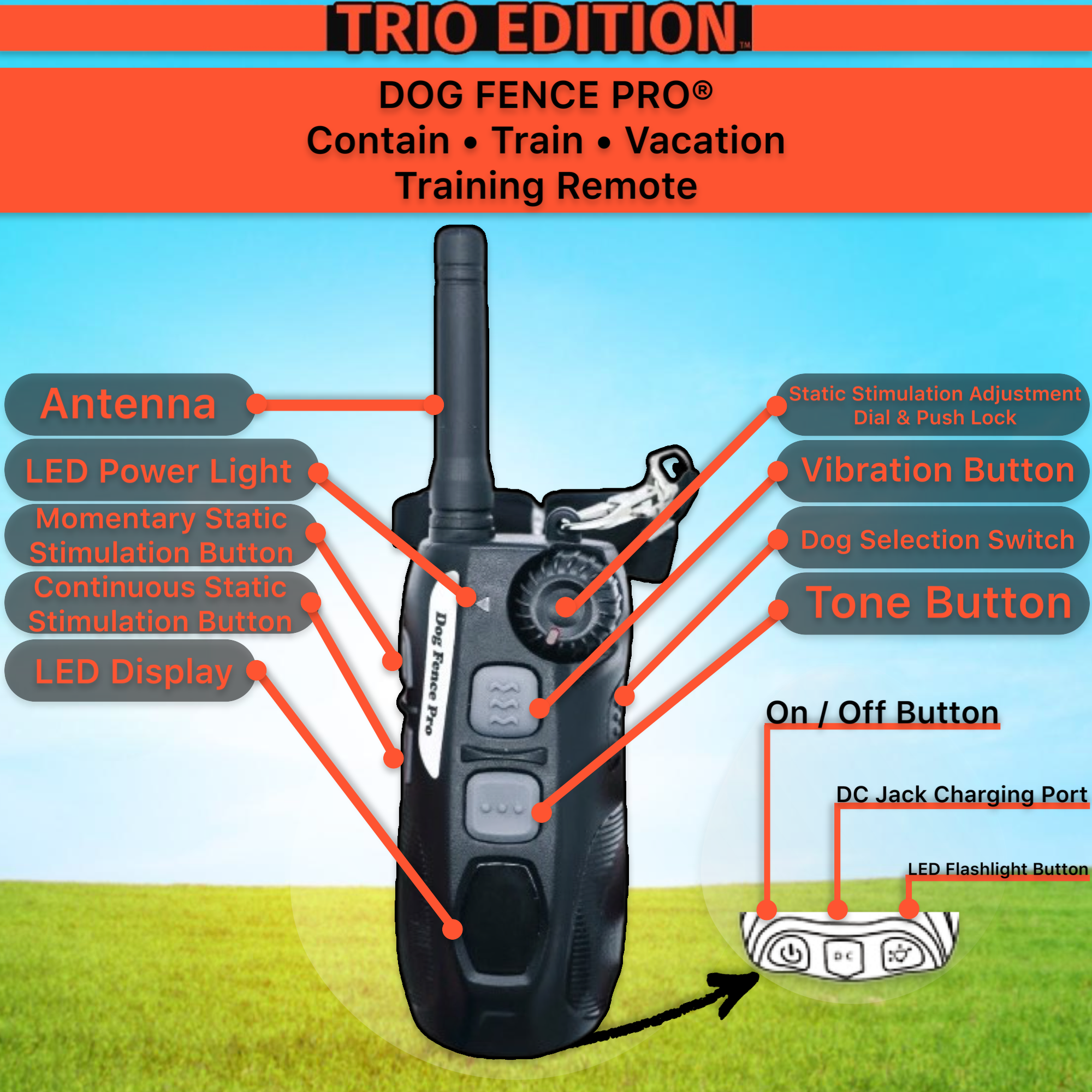 TRIO EDITION™

DOG FENCE PRO®
Contain • Train • Vacation
Training Remote

Antenna

LED Power Light

Momentary Static Stimulation Button

Continuous Static Stimulation Button

LED Display

Static Stimulation Adjustment Dial & Push Lock

Vibration Button

Dog Selection Switch

Tone Button

Dog Fence Pro

On / Off Button

DC Jack Charging Port

LED Flashlight Button

DC