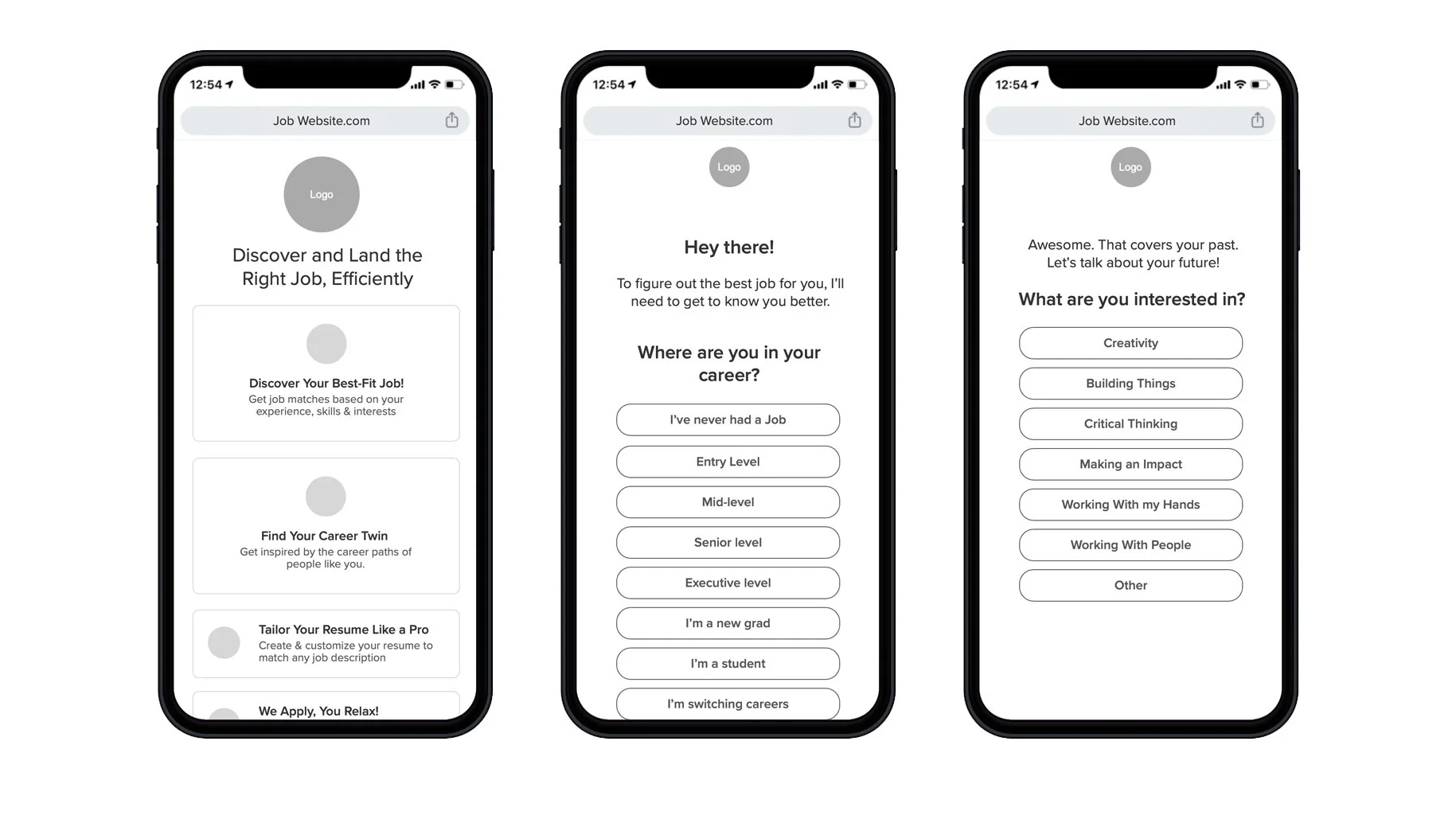 12:54

Job Website.com

Logo

Discover and Land the Right Job, Efficiently

Discover Your Best-Fit Job!
Get job matches based on your experience, skills & interests

Find Your Career Twin
Get inspired by the career paths of people like you.

Tailor Your Resume Like a Pro
Create & customize your resume to match any job description

We Apply, You Relax!

12:54

Job Website.com

Logo

Hey there!

To figure out the best job for you, I'll need to get to know you better.

Where are you in your career?

I've never had a Job

Entry Level

Mid-level

Senior level

Executive level

I'm a new grad

I'm a student

I'm switching careers

12:54

Job Website.com

Logo

Awesome. That covers your past. Let's talk about your future!

What are you interested in?

Creativity

Building Things

Critical Thinking

Making an Impact

Working With my Hands

Working With People

Other