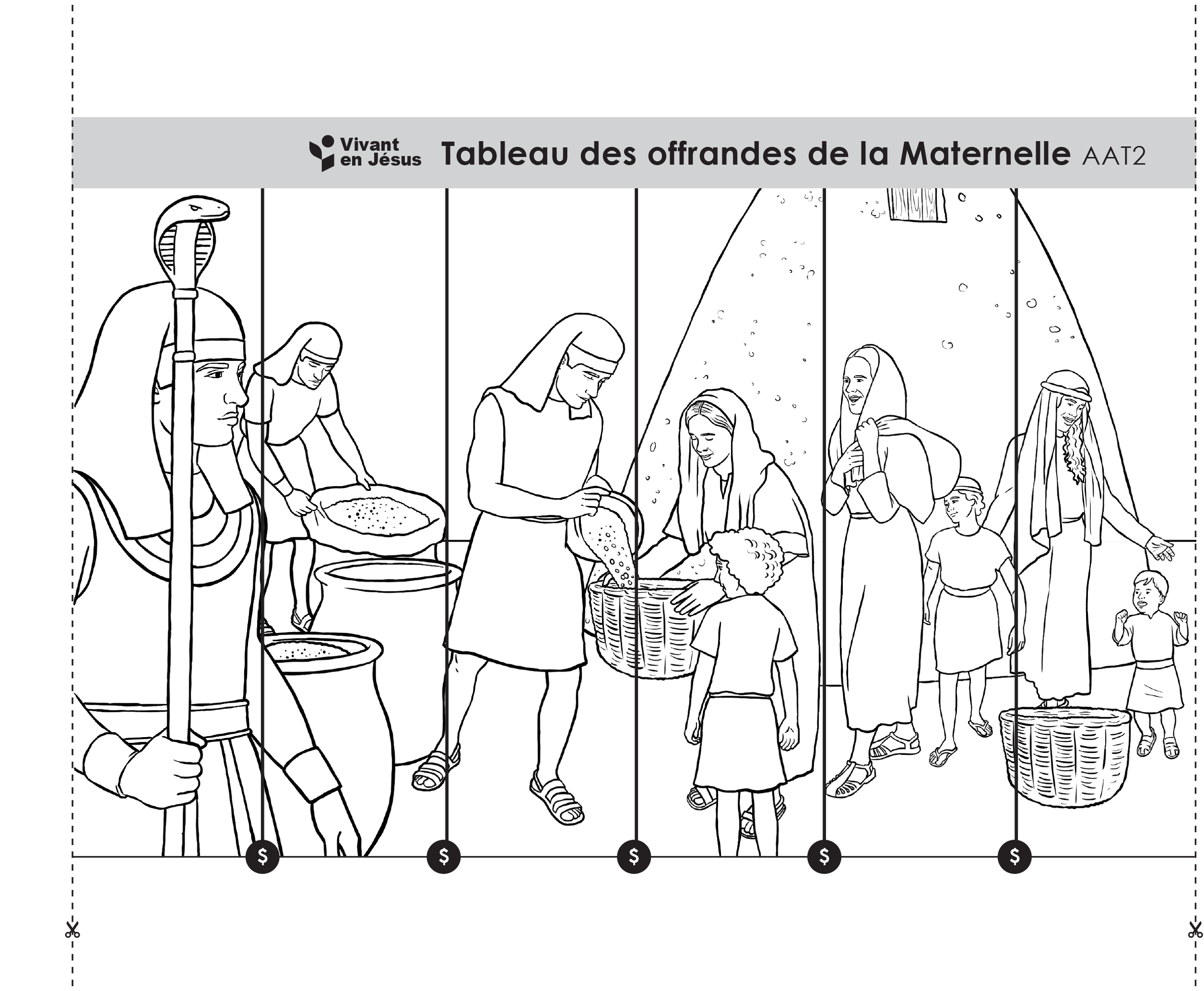 Vivant en Jésus Tableau des offrandes de la Maternelle AAT2

$ $ $ $ $