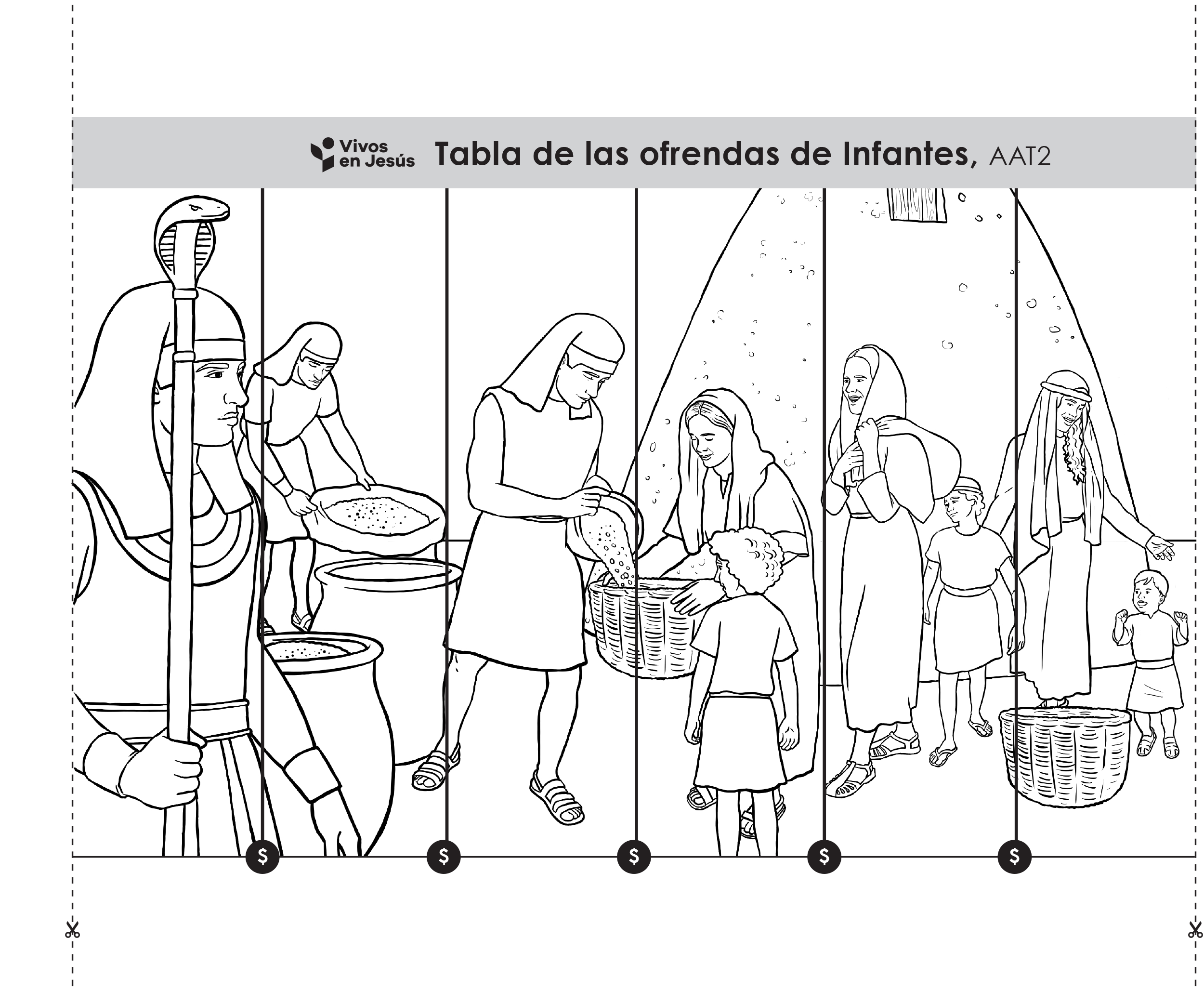 Vivos en Jesús Tabla de las ofrendas de Infantes, AAT2

$ $ $ $ $