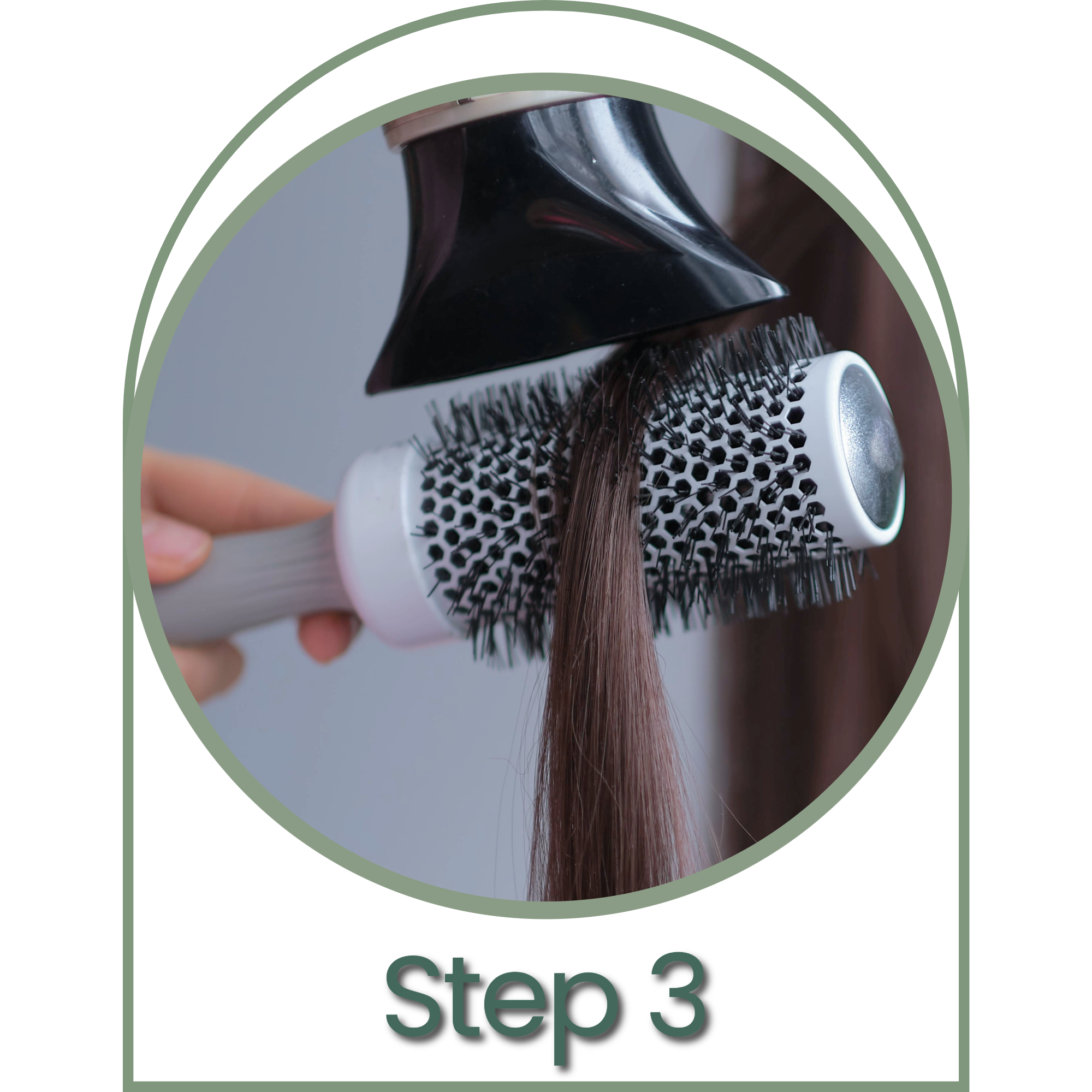 Step 3