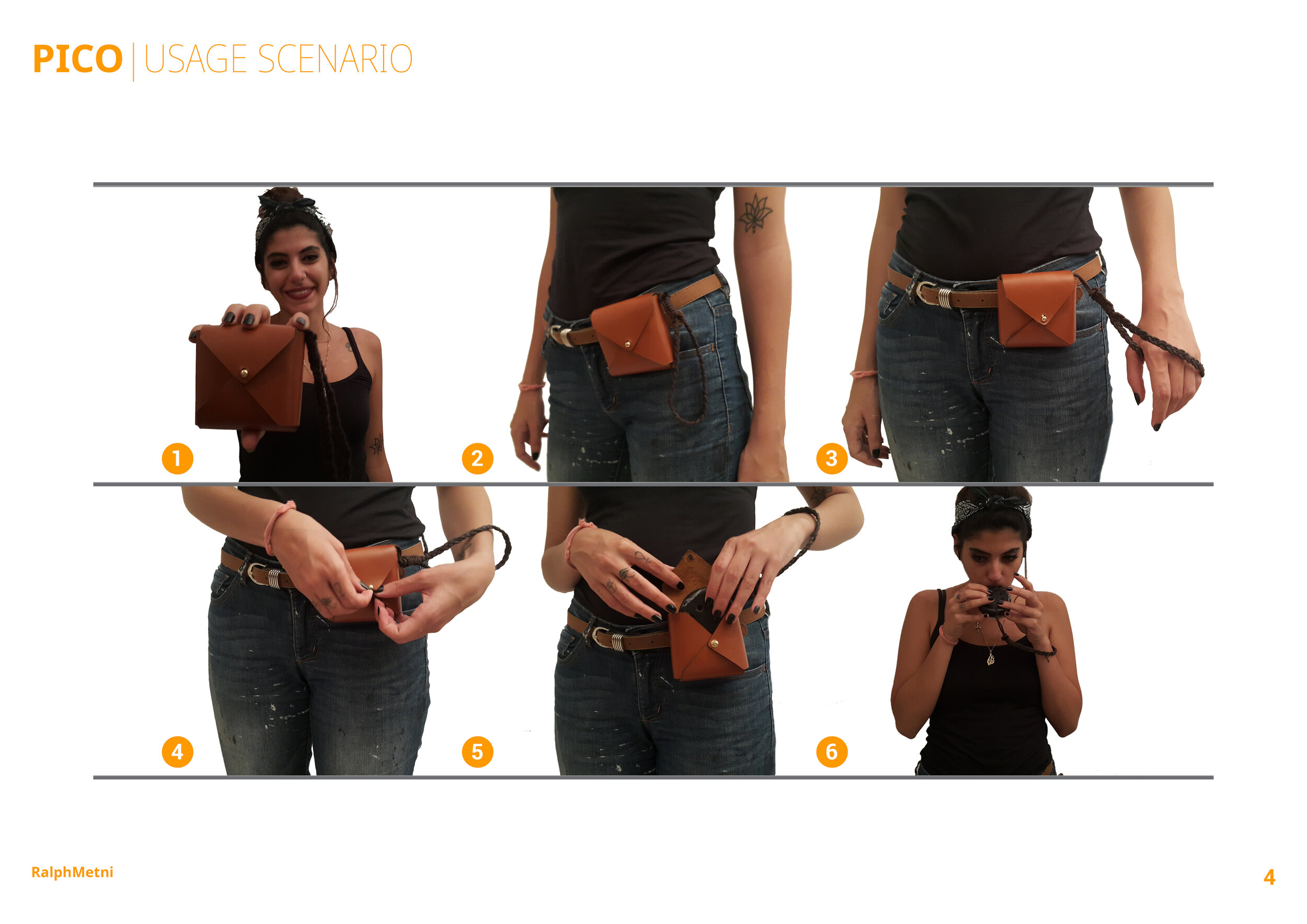 PICO | USAGE SCENARIO

1

2

3

4

5

6

RalphMetni

4