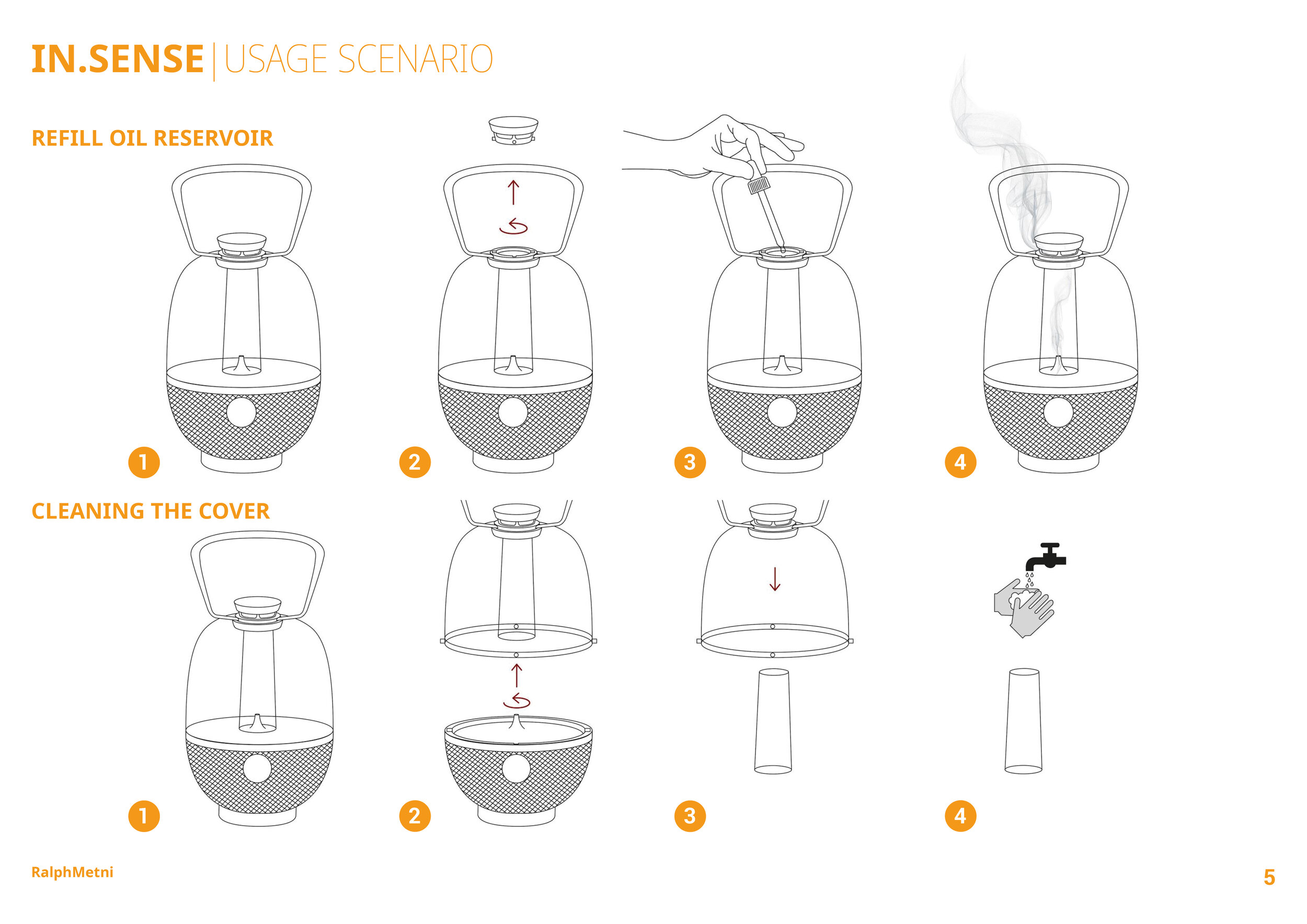 IN.SENSE | USAGE SCENARIO

REFILL OIL RESERVOIR

1

2

3

4

CLEANING THE COVER

1

2

3

4

RalphMetni

5