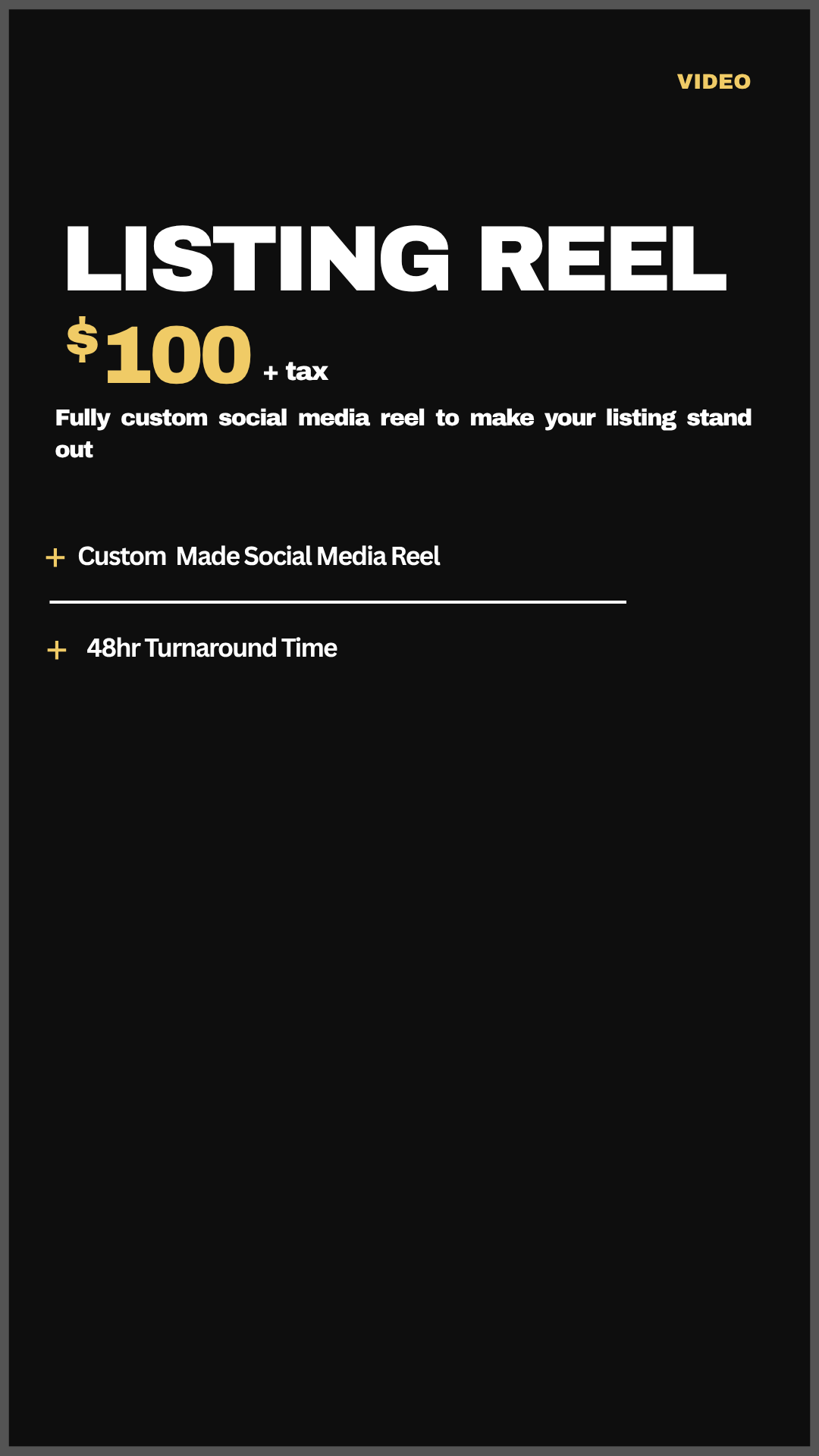 VIDEO

LISTING REEL

$100 + tax

Fully custom social media reel to make your listing stand out

+ Custom Made Social Media Reel

+ 48hr Turnaround Time