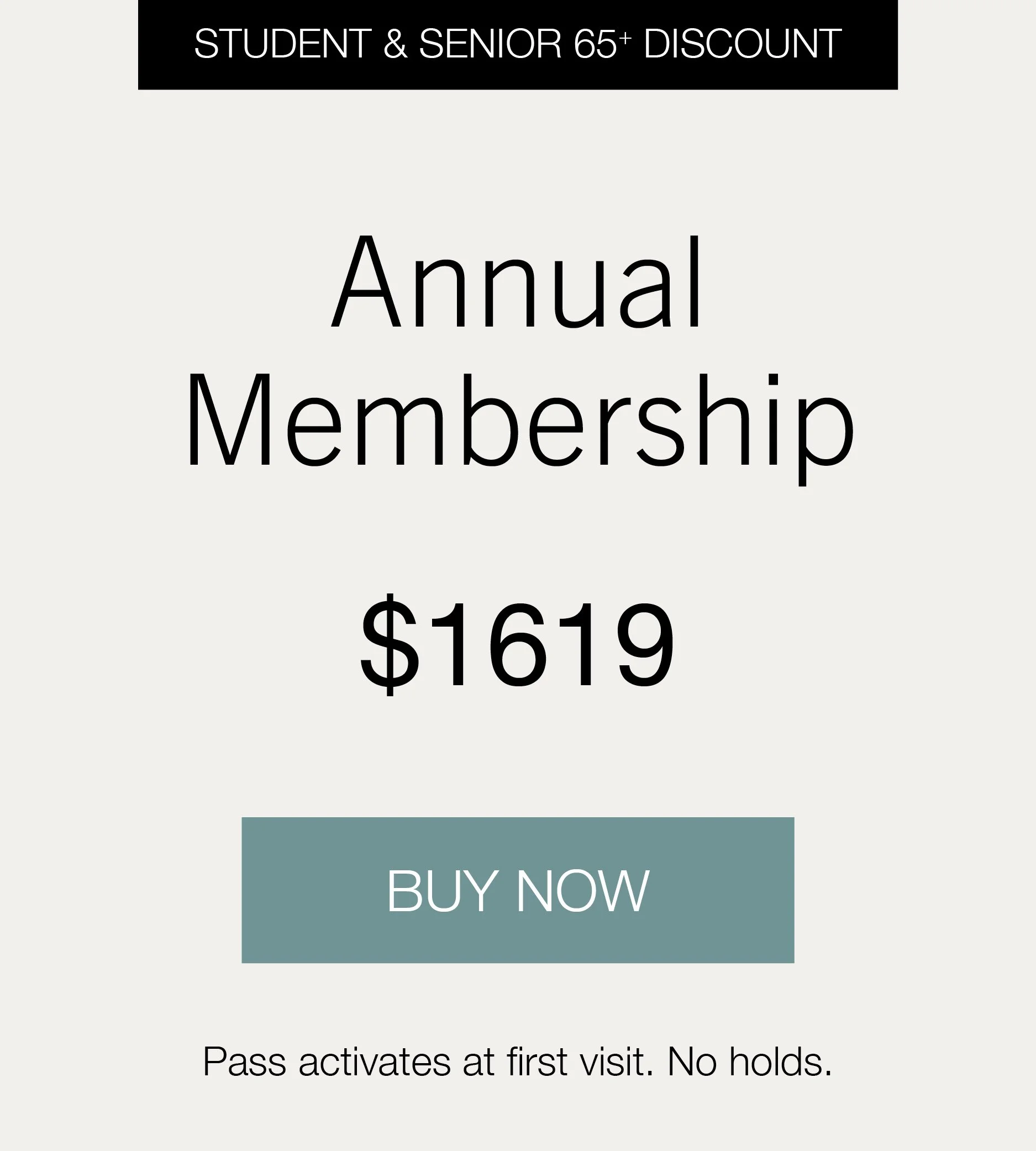 STUDENT & SENIOR 65+ DISCOUNT

Annual Membership

$1619

BUY NOW

Pass activates at first visit. No holds.