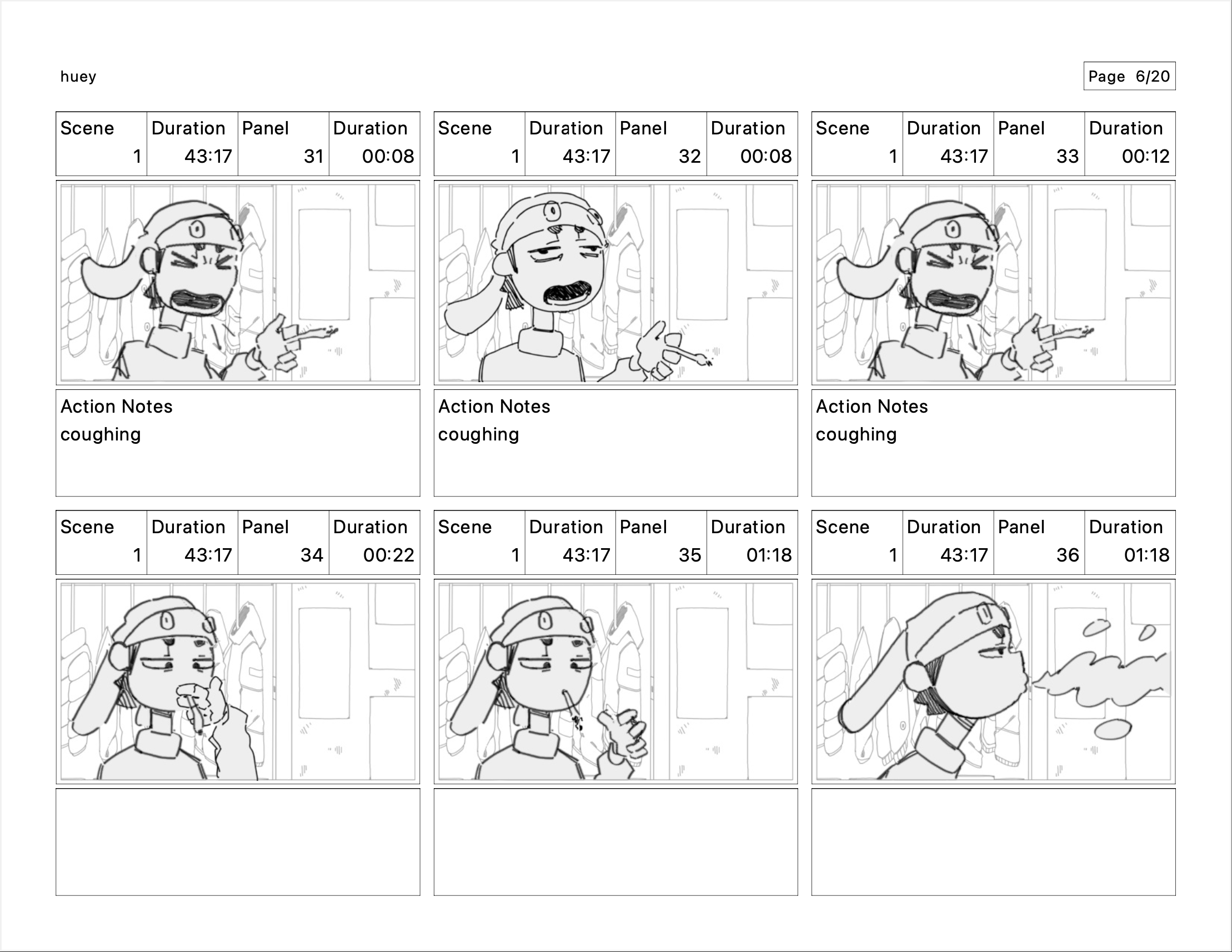 huey

Page 6/20

| Scene | Duration | Panel | Duration |
|---|---|---|---|
| 1 | 43:17 | 31 | 00:08 |

Action Notes
coughing

| Scene | Duration | Panel | Duration |
|---|---|---|---|
| 1 | 43:17 | 32 | 00:08 |

Action Notes
coughing

| Scene | Duration | Panel | Duration |
|---|---|---|---|
| 1 | 43:17 | 33 | 00:12 |

Action Notes
coughing

| Scene | Duration | Panel | Duration |
|---|---|---|---|
| 1 | 43:17 | 34 | 00:22 |

| Scene | Duration | Panel | Duration |
|---|---|---|---|
| 1 | 43:17 | 35 | 01:18 |

| Scene | Duration | Panel | Duration |
|---|---|---|---|
| 1 | 43:17 | 36 | 01:18 |