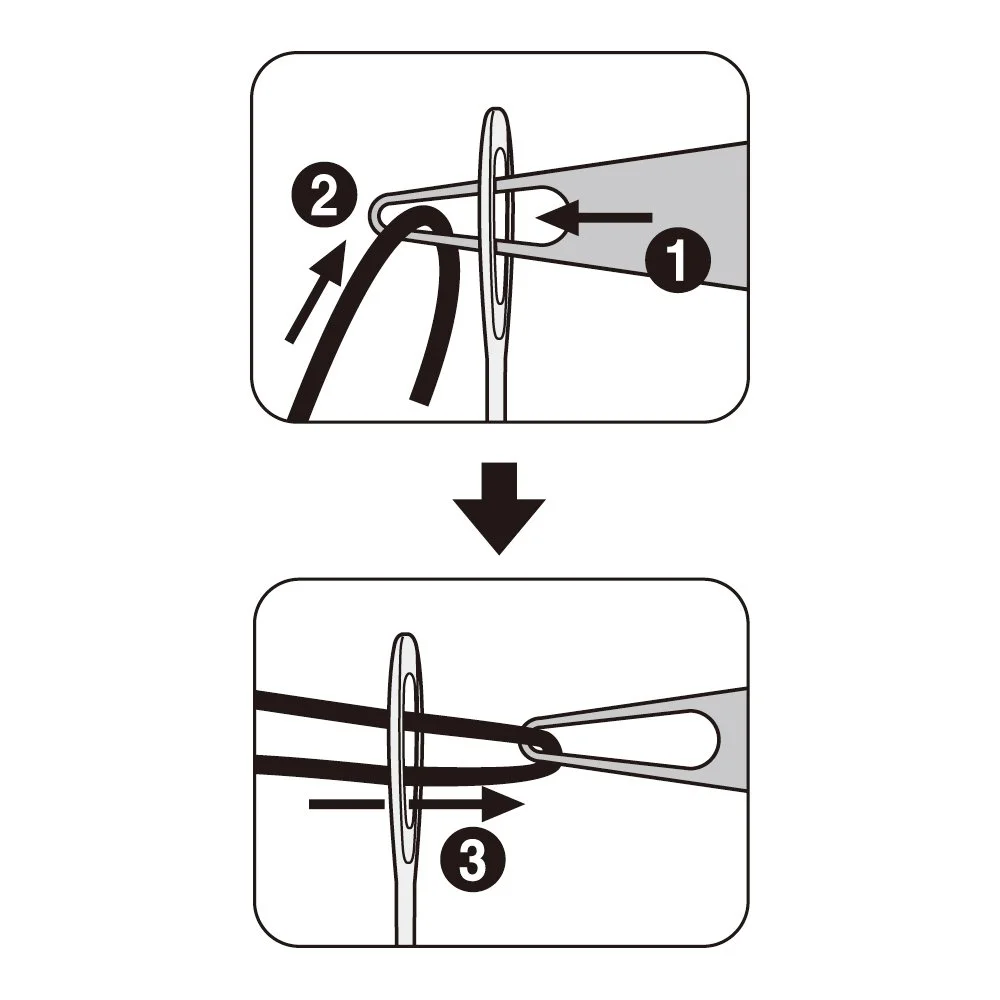 2
1
3