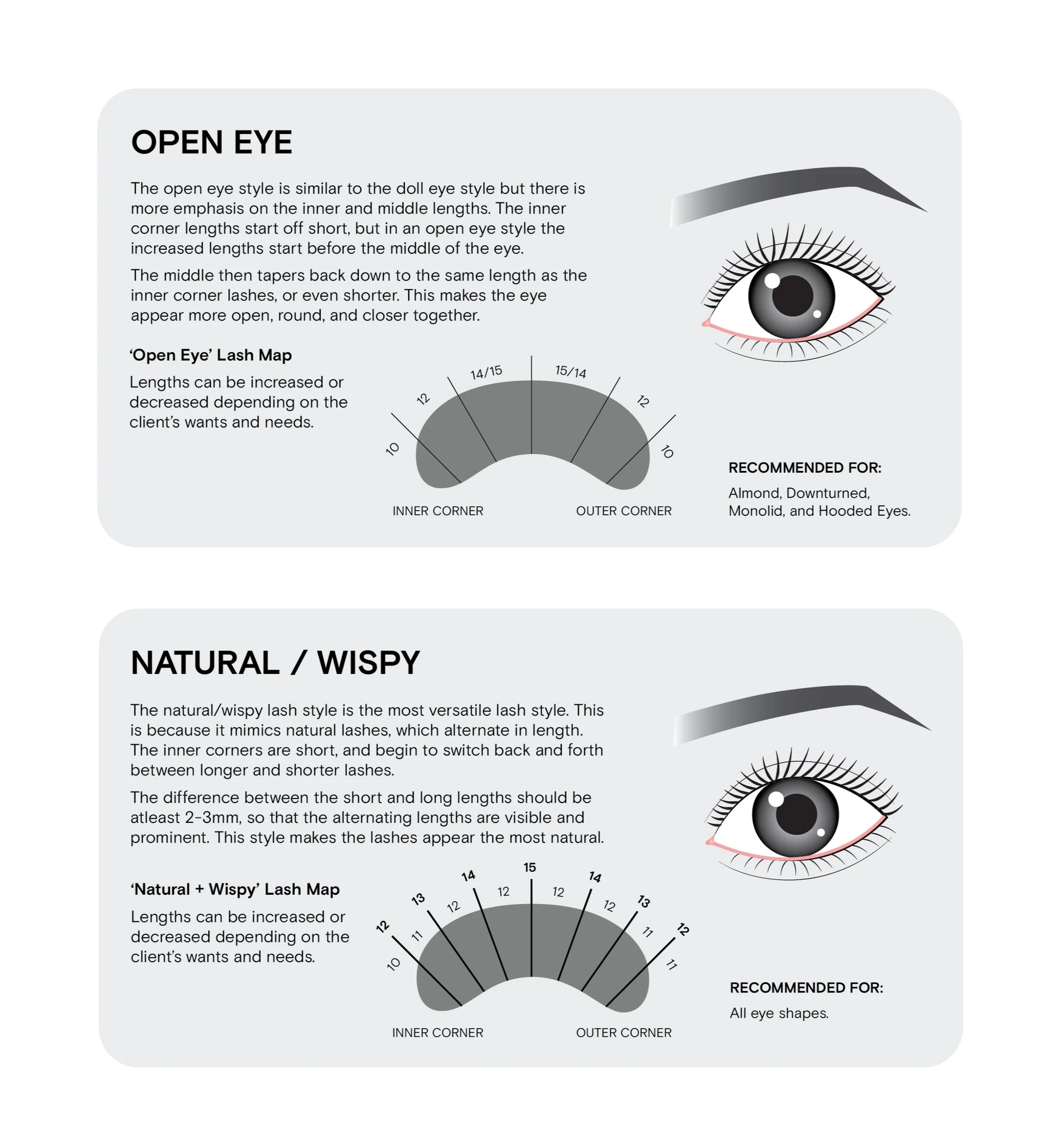 OPEN EYE

The open eye style is similar to the doll eye style but there is more emphasis on the inner and middle lengths. The inner corner lengths start off short, but in an open eye style the increased lengths start before the middle of the eye.

The middle then tapers back down to the same length as the inner corner lashes, or even shorter. This makes the eye appear more open, round, and closer together.

'Open Eye' Lash Map

Lengths can be increased or decreased depending on the client's wants and needs.

10
12
14/15
15/14
12
10

INNER CORNER
OUTER CORNER

RECOMMENDED FOR:

Almond, Downturned, Monolid, and Hooded Eyes.

NATURAL / WISPY

The natural/wispy lash style is the most versatile lash style. This is because it mimics natural lashes, which alternate in length. The inner corners are short, and begin to switch back and forth between longer and shorter lashes.

The difference between the short and long lengths should be atleast 2-3mm, so that the alternating lengths are visible and prominent. This style makes the lashes appear the most natural.

'Natural + Wispy' Lash Map

Lengths can be increased or decreased depending on the client's wants and needs.

10
12
11
13
12
14
12
15
12
14
12
13
11
12
11

INNER CORNER
OUTER CORNER

RECOMMENDED FOR:

All eye shapes.