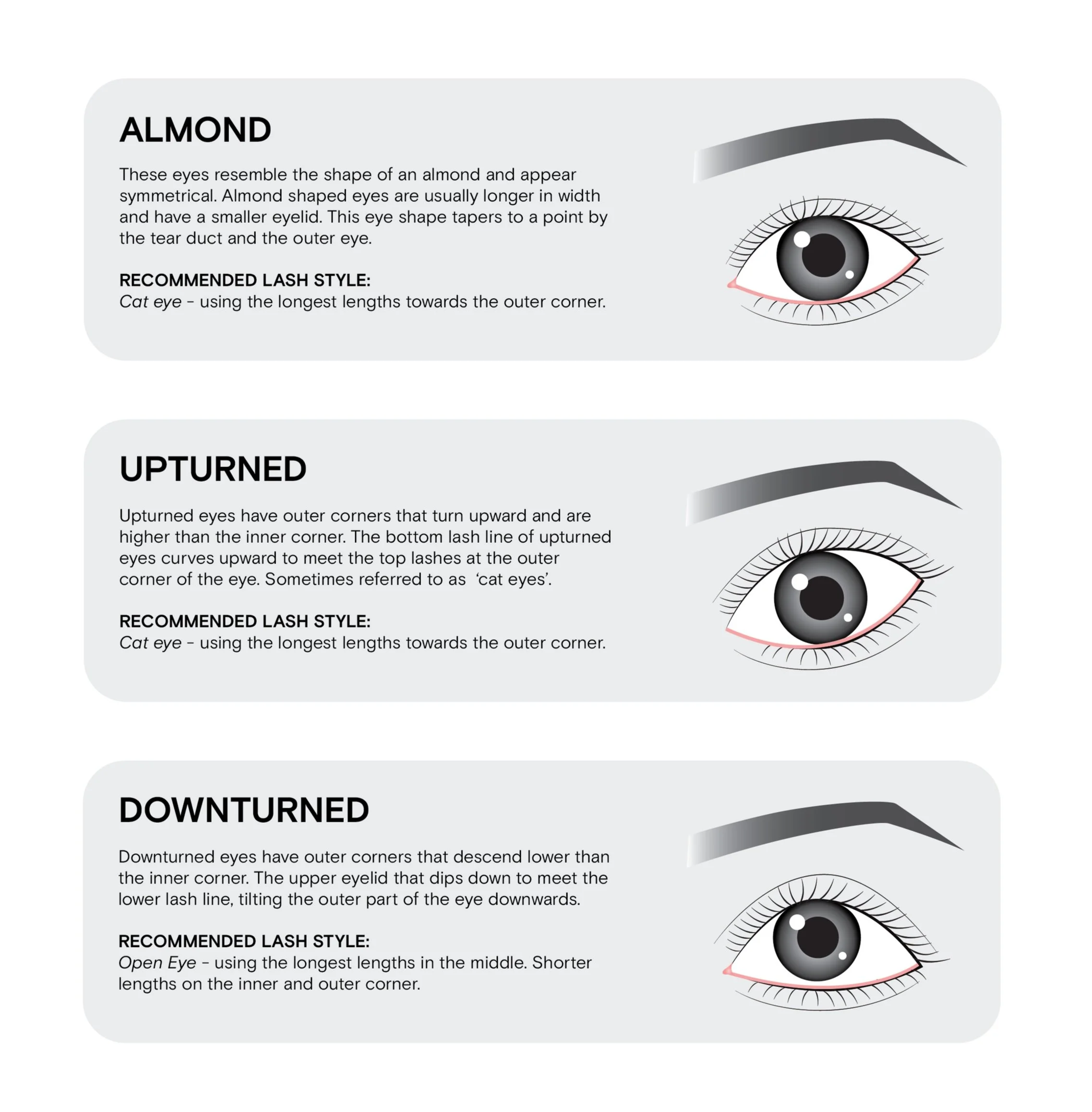 ALMOND

These eyes resemble the shape of an almond and appear symmetrical. Almond shaped eyes are usually longer in width and have a smaller eyelid. This eye shape tapers to a point by the tear duct and the outer eye.

RECOMMENDED LASH STYLE:
Cat eye - using the longest lengths towards the outer corner.

UPTURNED

Upturned eyes have outer corners that turn upward and are higher than the inner corner. The bottom lash line of upturned eyes curves upward to meet the top lashes at the outer corner of the eye. Sometimes referred to as 'cat eyes'.

RECOMMENDED LASH STYLE:
Cat eye - using the longest lengths towards the outer corner.

DOWNTURNED

Downturned eyes have outer corners that descend lower than the inner corner. The upper eyelid that dips down to meet the lower lash line, tilting the outer part of the eye downwards.

RECOMMENDED LASH STYLE:
Open Eye - using the longest lengths in the middle. Shorter lengths on the inner and outer corner.