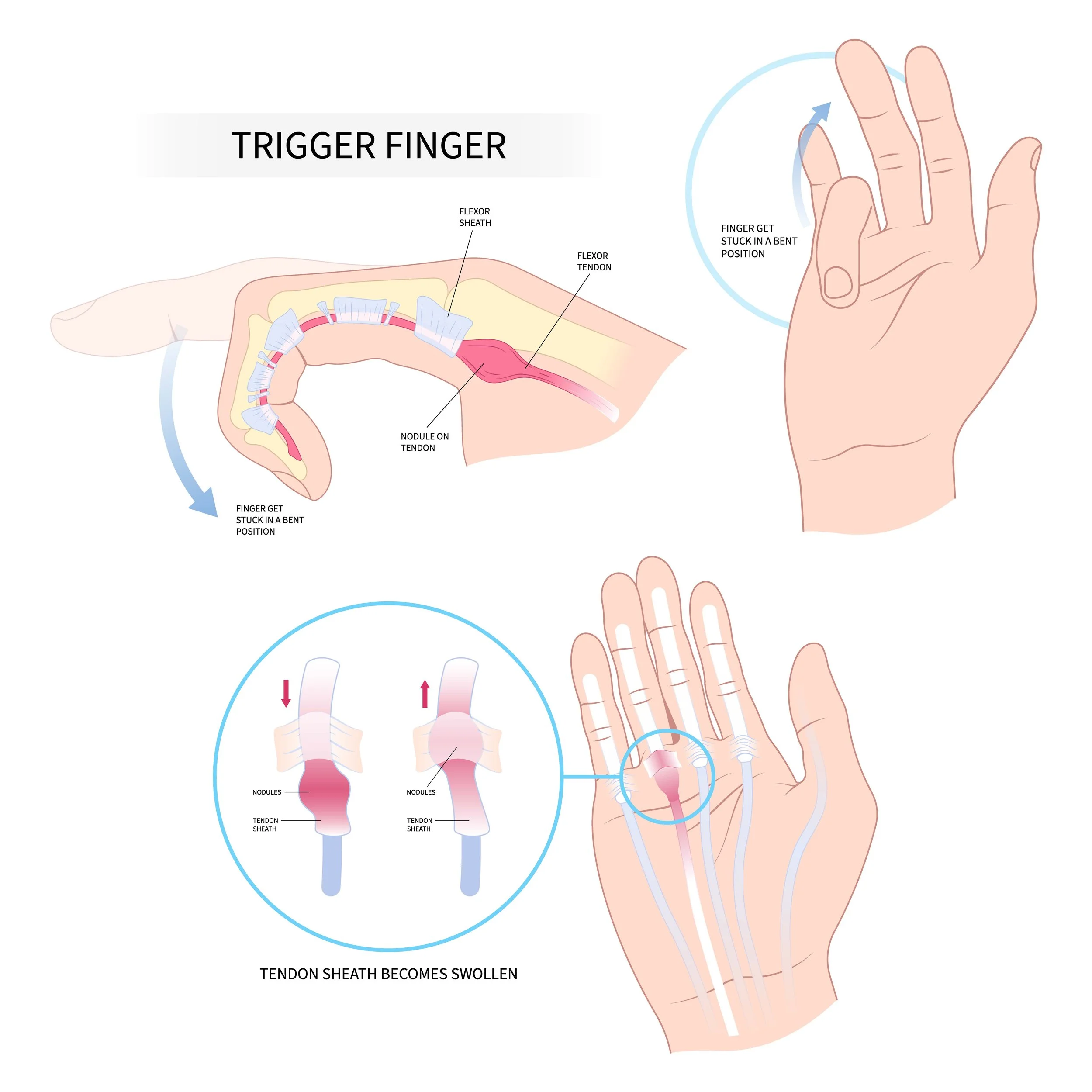 TRIGGER FINGER

FLEXOR SHEATH

FLEXOR TENDON

NODULE ON TENDON

FINGER GET STUCK IN A BENT POSITION

FINGER GET STUCK IN A BENT POSITION

NODULES

TENDON SHEATH

NODULES

TENDON SHEATH

TENDON SHEATH BECOMES SWOLLEN