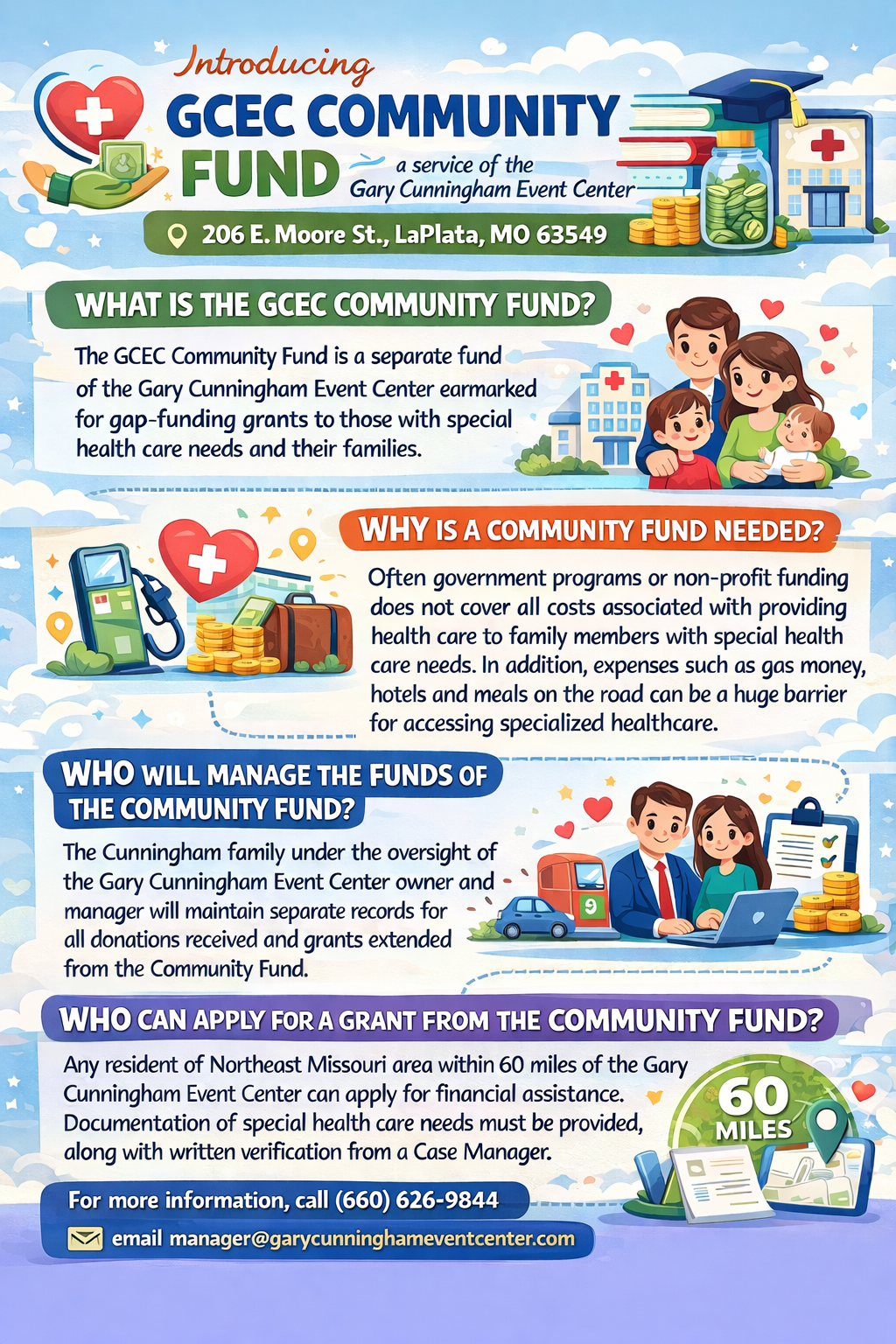 Introducing
GCEC COMMUNITY FUND
a service of the Gary Cunningham Event Center
206 E. Moore St., LaPlata, MO 63549

WHAT IS THE GCEC COMMUNITY FUND?

The GCEC Community Fund is a separate fund of the Gary Cunningham Event Center earmarked for gap-funding grants to those with special health care needs and their families.

WHY IS A COMMUNITY FUND NEEDED?

Often government programs or non-profit funding does not cover all costs associated with providing health care to family members with special health care needs. In addition, expenses such as gas money, hotels and meals on the road can be a huge barrier for accessing specialized healthcare.

WHO WILL MANAGE THE FUNDS OF THE COMMUNITY FUND?

The Cunningham family under the oversight of the Gary Cunningham Event Center owner and manager will maintain separate records for all donations received and grants extended from the Community Fund.

9

WHO CAN APPLY FOR A GRANT FROM THE COMMUNITY FUND?

Any resident of Northeast Missouri area within 60 miles of the Gary Cunningham Event Center can apply for financial assistance. Documentation of special health care needs must be provided, along with written verification from a Case Manager.

60 MILES

For more information, call (660) 626-9844
email manager@garycunninghameventcenter.com