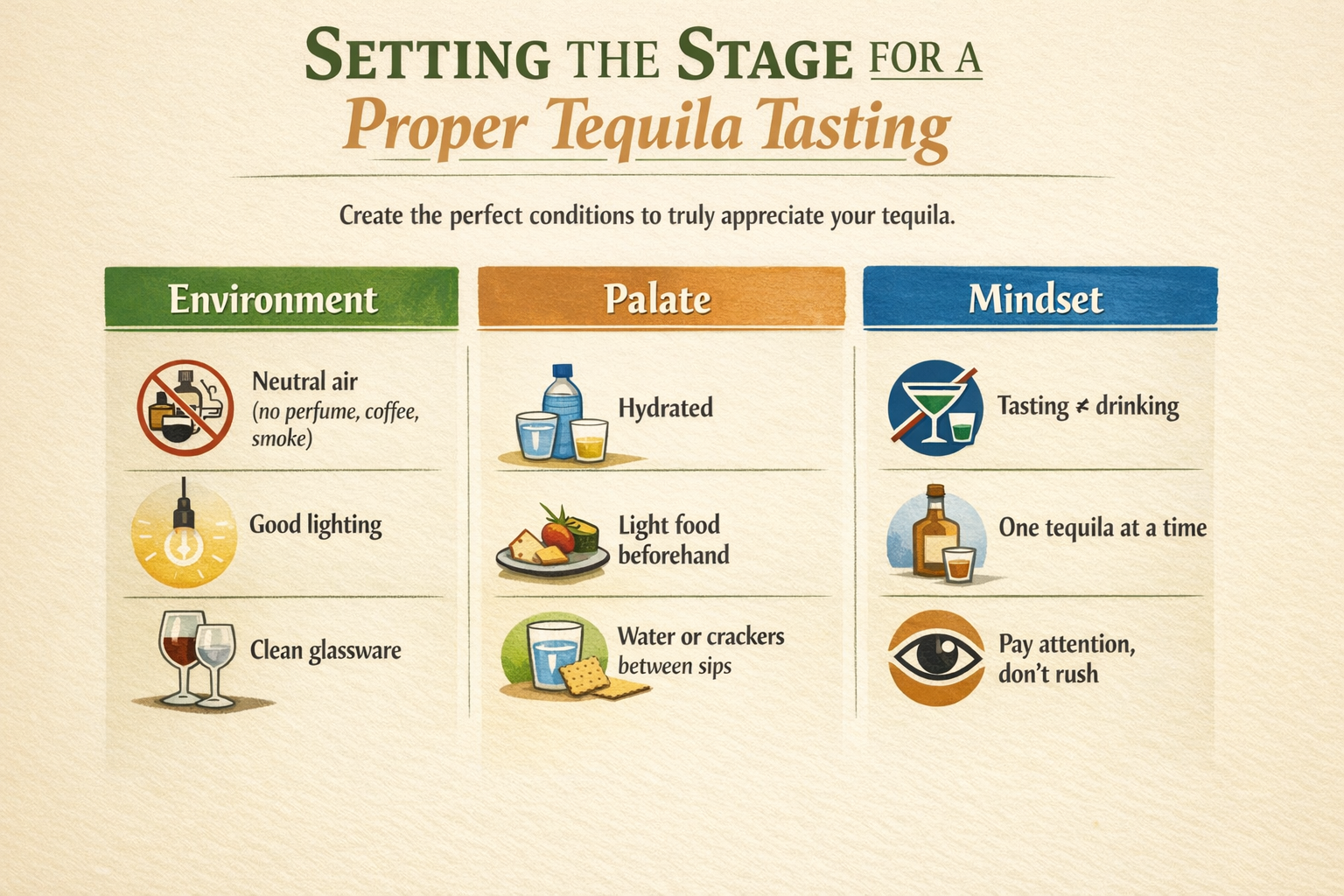 SETTING THE STAGE FOR A
Proper Tequila Tasting

Create the perfect conditions to truly appreciate your tequila.

Environment

Neutral air (no perfume, coffee, smoke)

Good lighting

Clean glassware

Palate

Hydrated

Light food beforehand

Water or crackers between sips

Mindset

Tasting $\neq$ drinking

One tequila at a time

Pay attention, don't rush