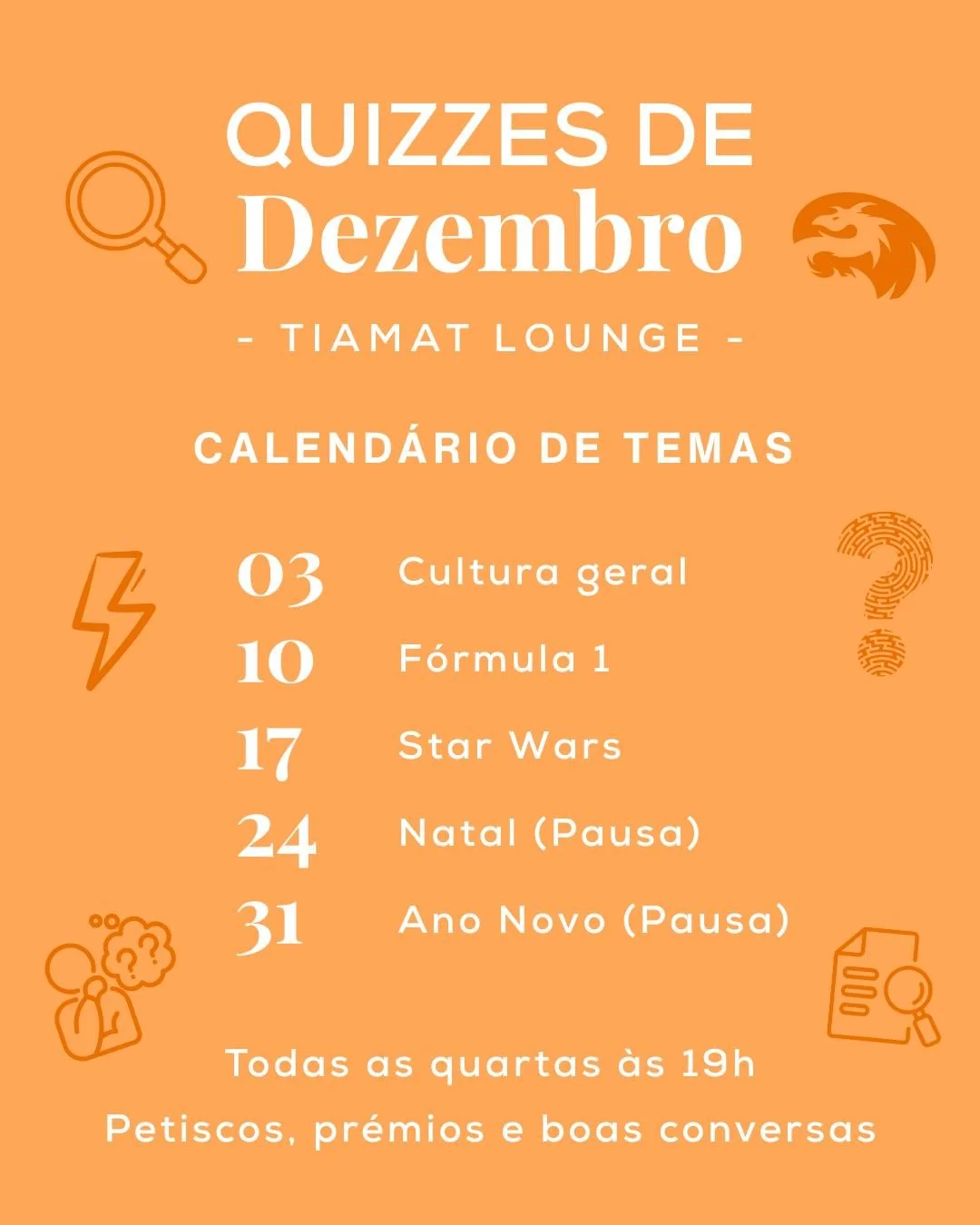 QUIZZES DE
Dezembro

- TIAMAT LOUNGE -

CALENDÁRIO DE TEMAS

03 Cultura geral
10 Fórmula 1
17 Star Wars
24 Natal (Pausa)
31 Ano Novo (Pausa)

Todas as quartas às 19h

Petiscos, prémios e boas conversas