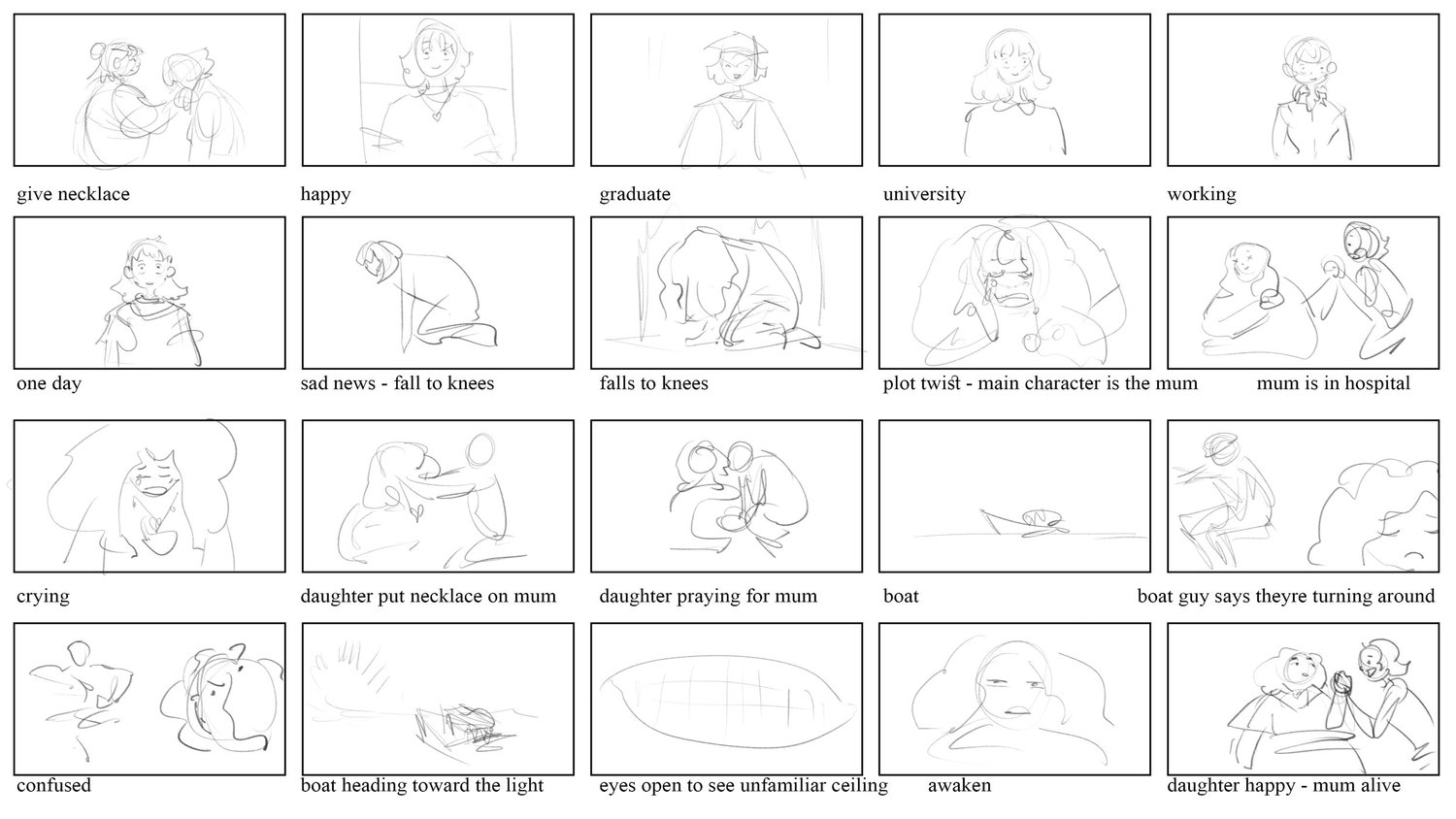 give necklace

happy

graduate

university

working

one day

sad news - fall to knees

falls to knees

plot twist - main character is the mum

mum is in hospital

crying

daughter put necklace on mum

daughter praying for mum

boat

boat guy says theyre turning around

confused

boat heading toward the light

eyes open to see unfamiliar ceiling

awaken

daughter happy - mum alive