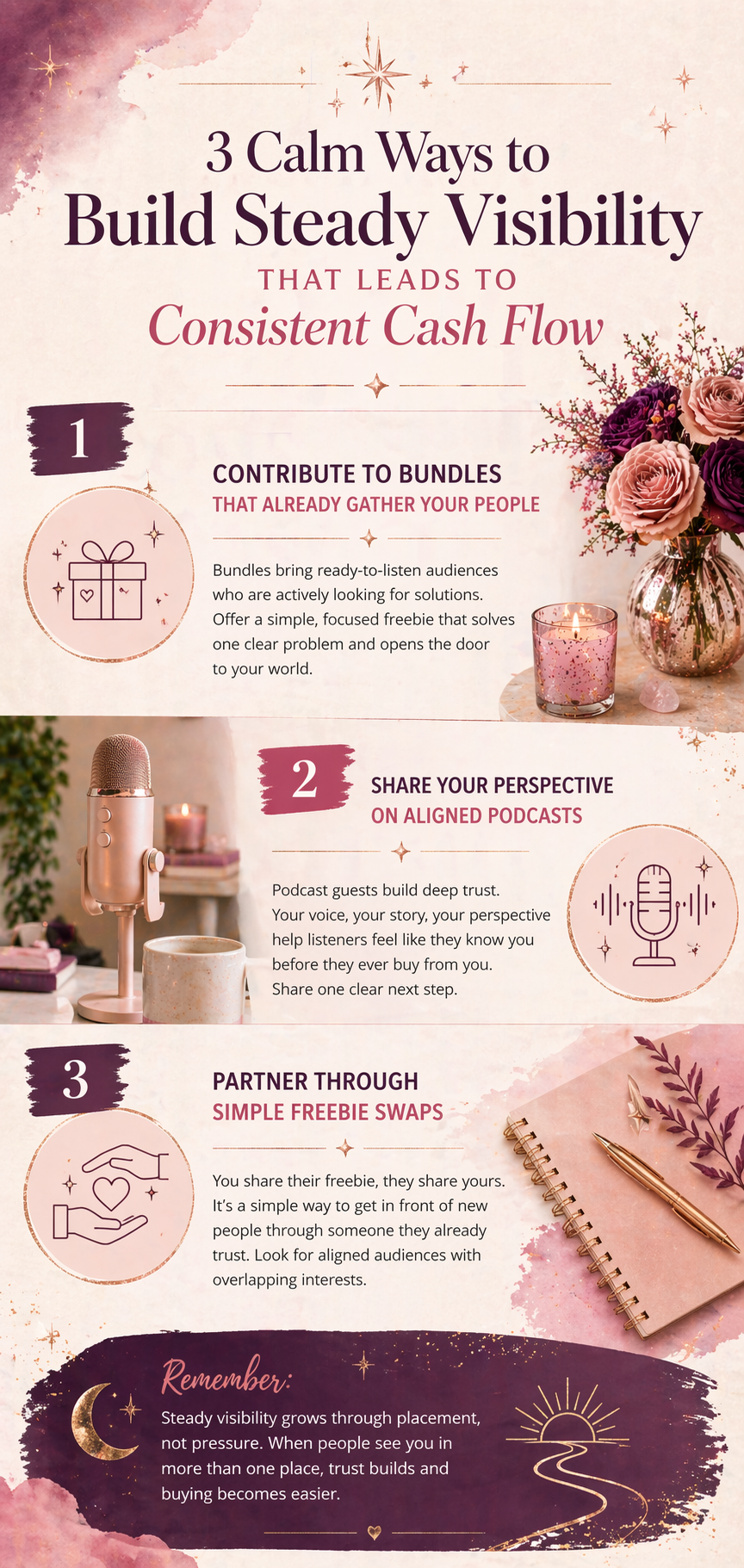 3 Calm Ways to
Build Steady Visibility
THAT LEADS TO
Consistent Cash Flow

1

CONTRIBUTE TO BUNDLES
THAT ALREADY GATHER YOUR PEOPLE

Bundles bring ready-to-listen audiences who are actively looking for solutions. Offer a simple, focused freebie that solves one clear problem and opens the door to your world.

2

SHARE YOUR PERSPECTIVE
ON ALIGNED PODCASTS

Podcast guests build deep trust. Your voice, your story, your perspective help listeners feel like they know you before they ever buy from you. Share one clear next step.

3

PARTNER THROUGH
SIMPLE FREEBIE SWAPS

You share their freebie, they share yours. It's a simple way to get in front of new people through someone they already trust. Look for aligned audiences with overlapping interests.

Remember:
Steady visibility grows through placement, not pressure. When people see you in more than one place, trust builds and buying becomes easier.