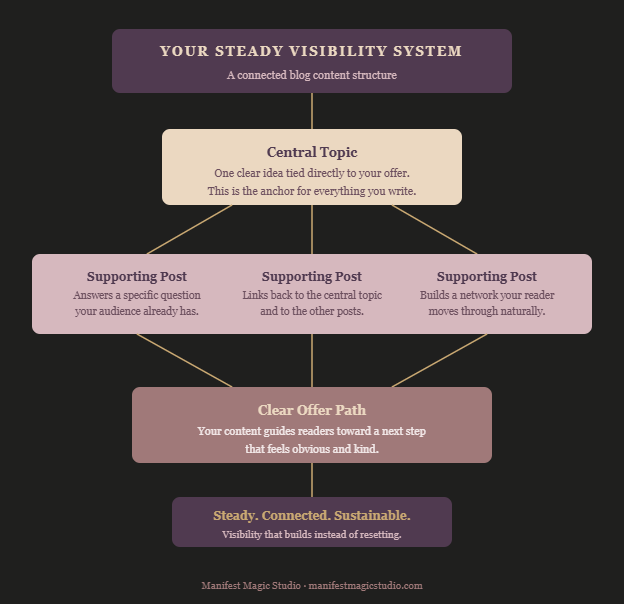 YOUR STEADY VISIBILITY SYSTEM

A connected blog content structure

Central Topic

One clear idea tied directly to your offer. This is the anchor for everything you write.

Supporting Post

Answers a specific question your audience already has.

Supporting Post

Links back to the central topic and to the other posts.

Supporting Post

Builds a network your reader moves through naturally.

Clear Offer Path

Your content guides readers toward a next step that feels obvious and kind.

Steady. Connected. Sustainable.

Visibility that builds instead of resetting.

Manifest Magic Studio · manifestmagicstudio.com