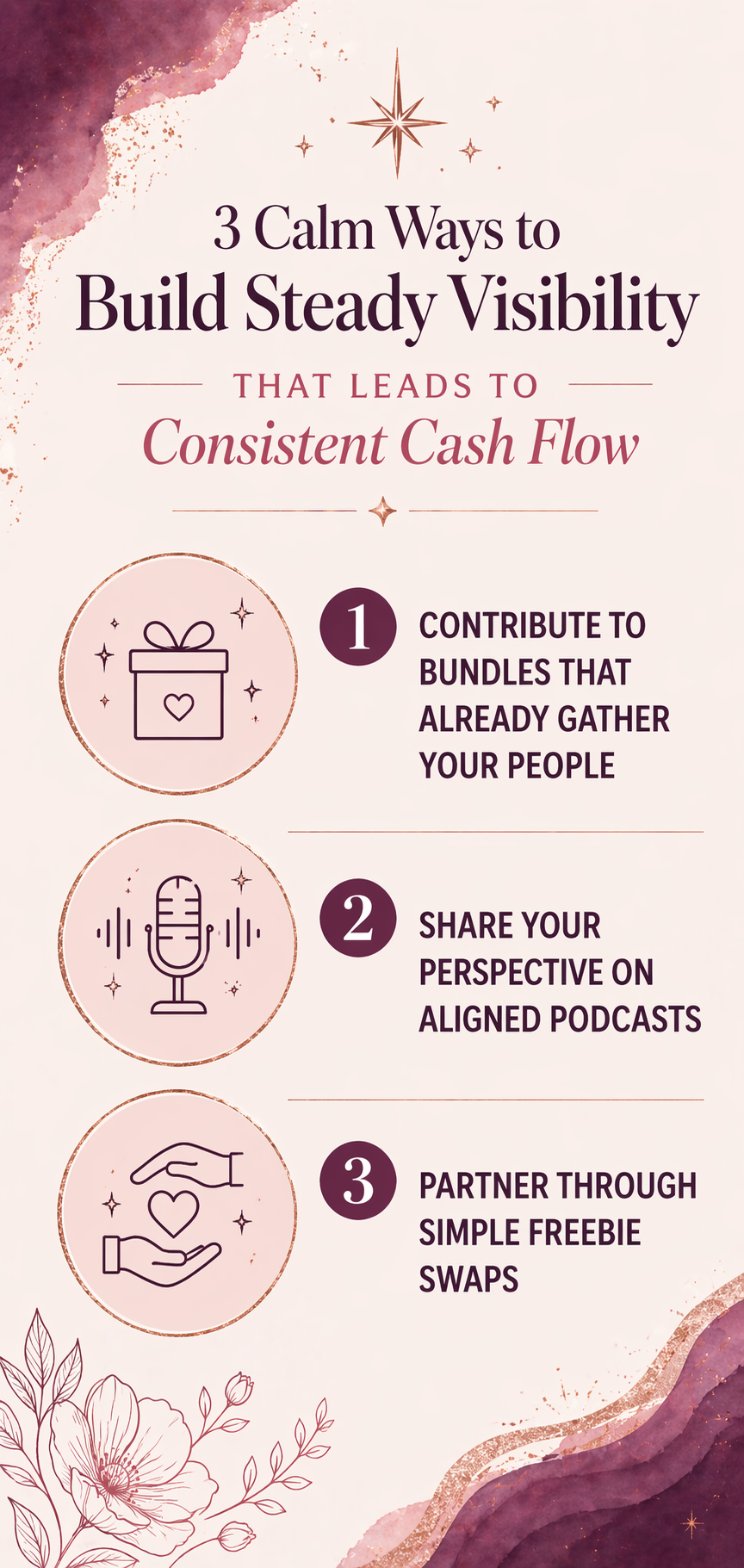 3 Calm Ways to
Build Steady Visibility

THAT LEADS TO
Consistent Cash Flow

1 CONTRIBUTE TO BUNDLES THAT ALREADY GATHER YOUR PEOPLE

2 SHARE YOUR PERSPECTIVE ON ALIGNED PODCASTS

3 PARTNER THROUGH SIMPLE FREEBIE SWAPS