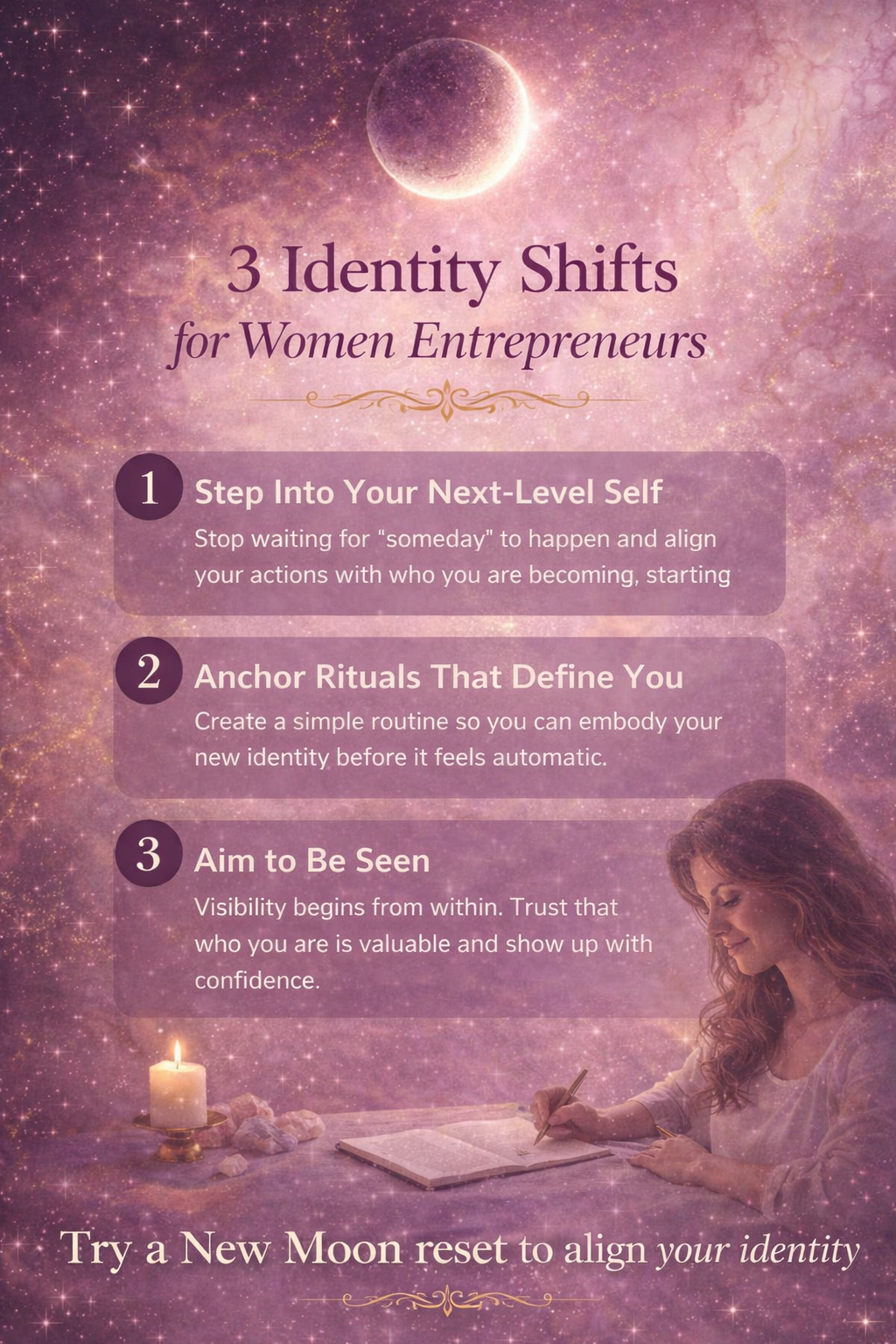 3 Identity Shifts
for Women Entrepreneurs

1 Step Into Your Next-Level Self
Stop waiting for "someday" to happen and align your actions with who you are becoming, starting

2 Anchor Rituals That Define You
Create a simple routine so you can embody your new identity before it feels automatic.

3 Aim to Be Seen
Visibility begins from within. Trust that who you are is valuable and show up with confidence.

Try a New Moon reset to align your identity