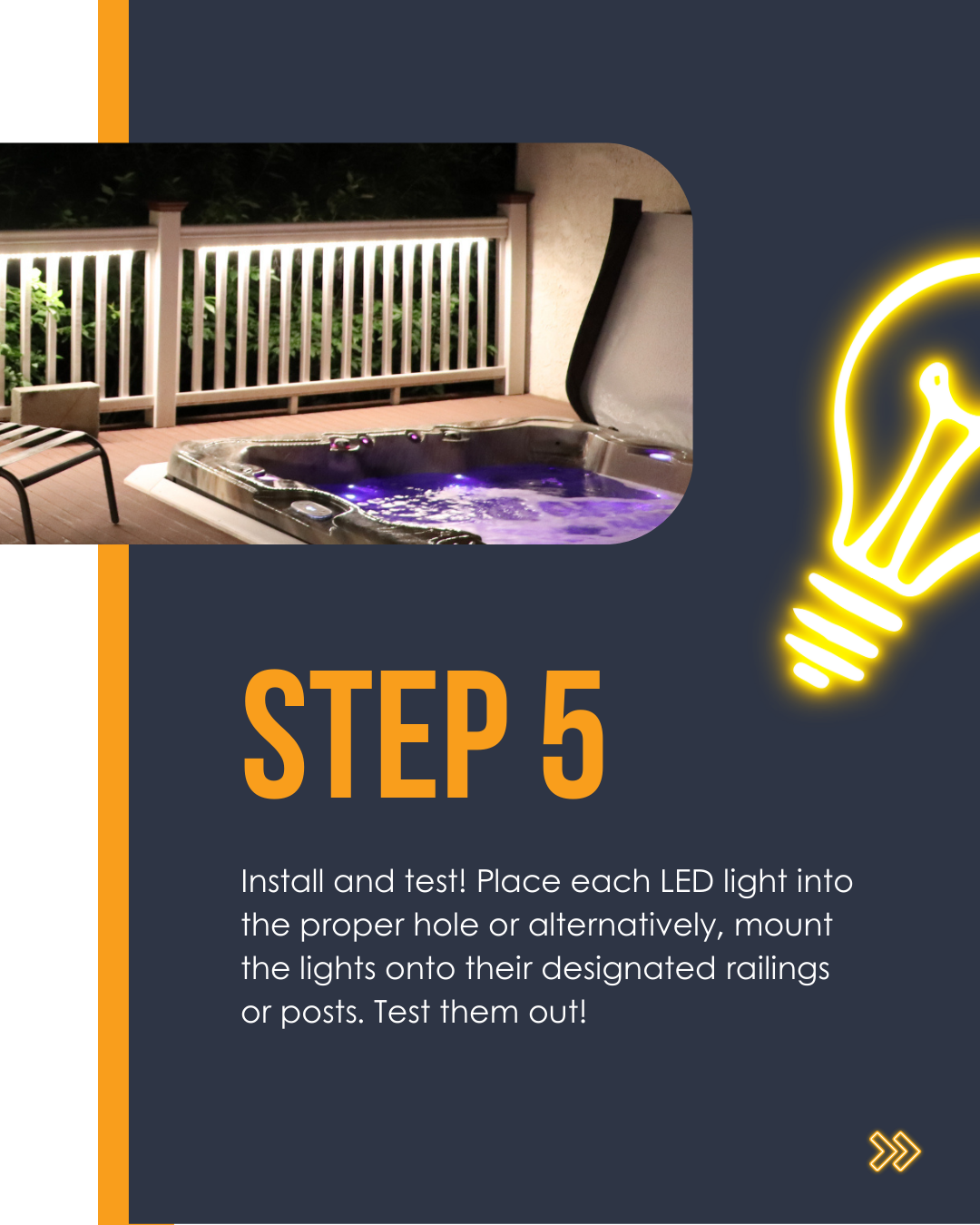 STEP 5

Install and test! Place each LED light into the proper hole or alternatively, mount the lights onto their designated railings or posts. Test them out!