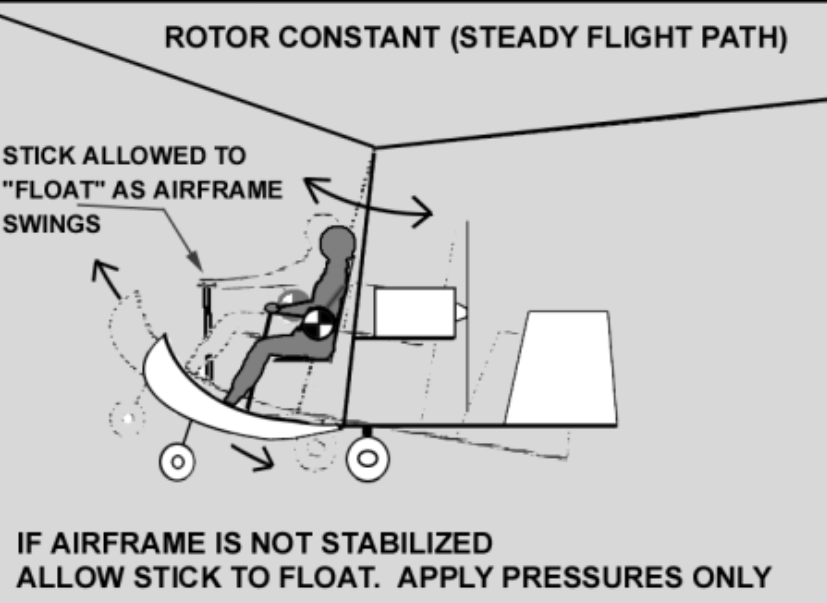 ROTOR CONSTANT (STEADY FLIGHT PATH)

STICK ALLOWED TO "FLOAT" AS AIRFRAME SWINGS

IF AIRFRAME IS NOT STABILIZED
ALLOW STICK TO FLOAT. APPLY PRESSURES ONLY