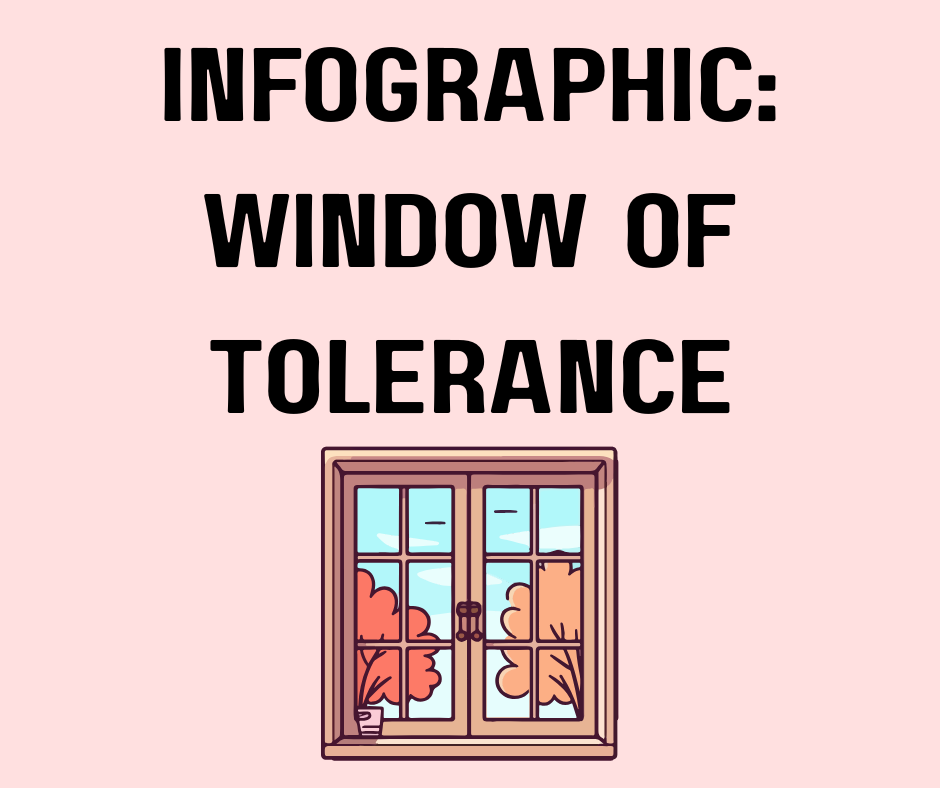 INFOGRAPHIC: WINDOW OF TOLERANCE