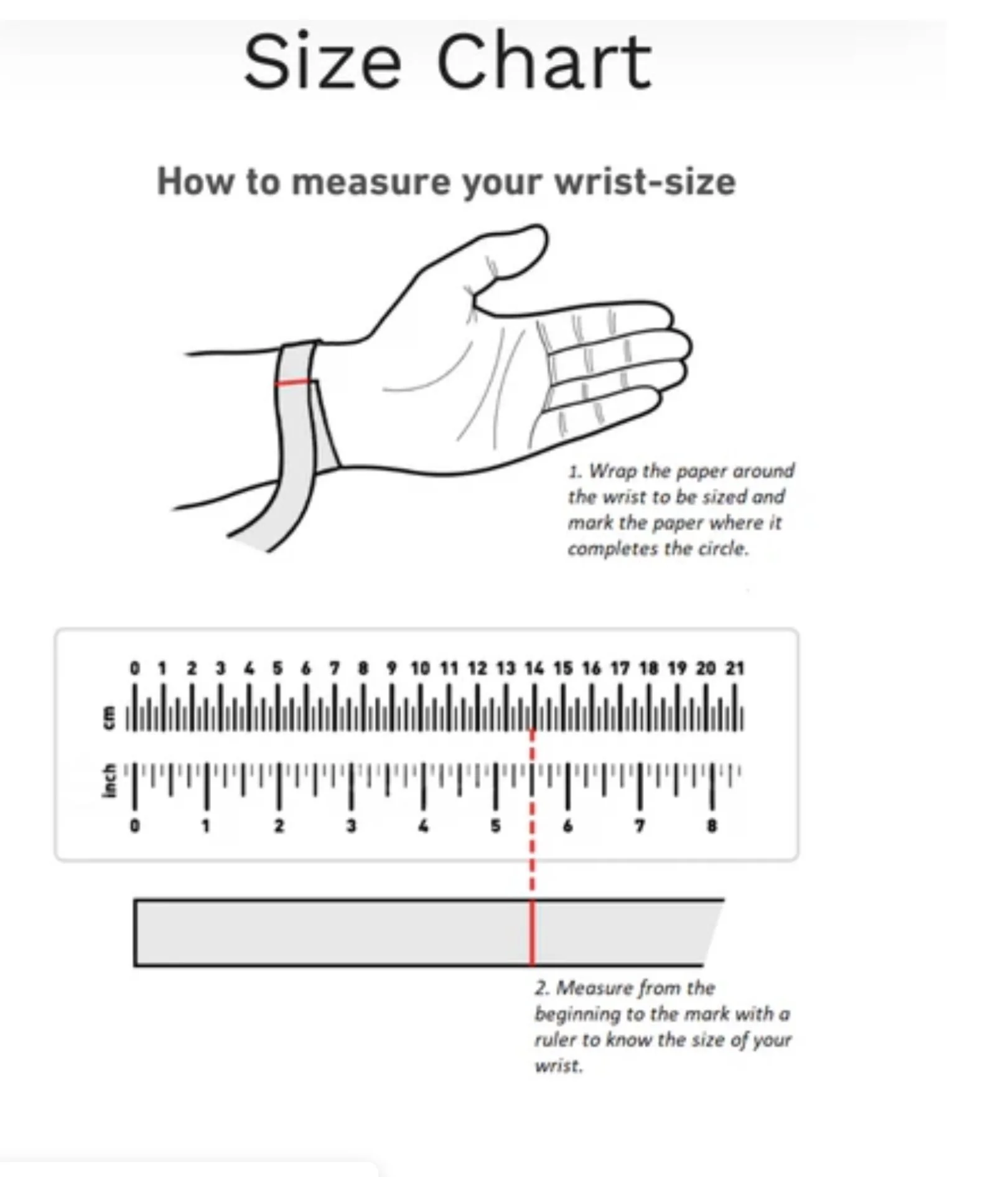 Size Chart

How to measure your wrist-size

1. Wrap the paper around the wrist to be sized and mark the paper where it completes the circle.

0 1 2 3 4 5 6 7 8 9 10 11 12 13 14 15 16 17 18 19 20 21

cm

inch

0 1 2 3 4 5 6 7 8

2. Measure from the beginning to the mark with a ruler to know the size of your wrist.