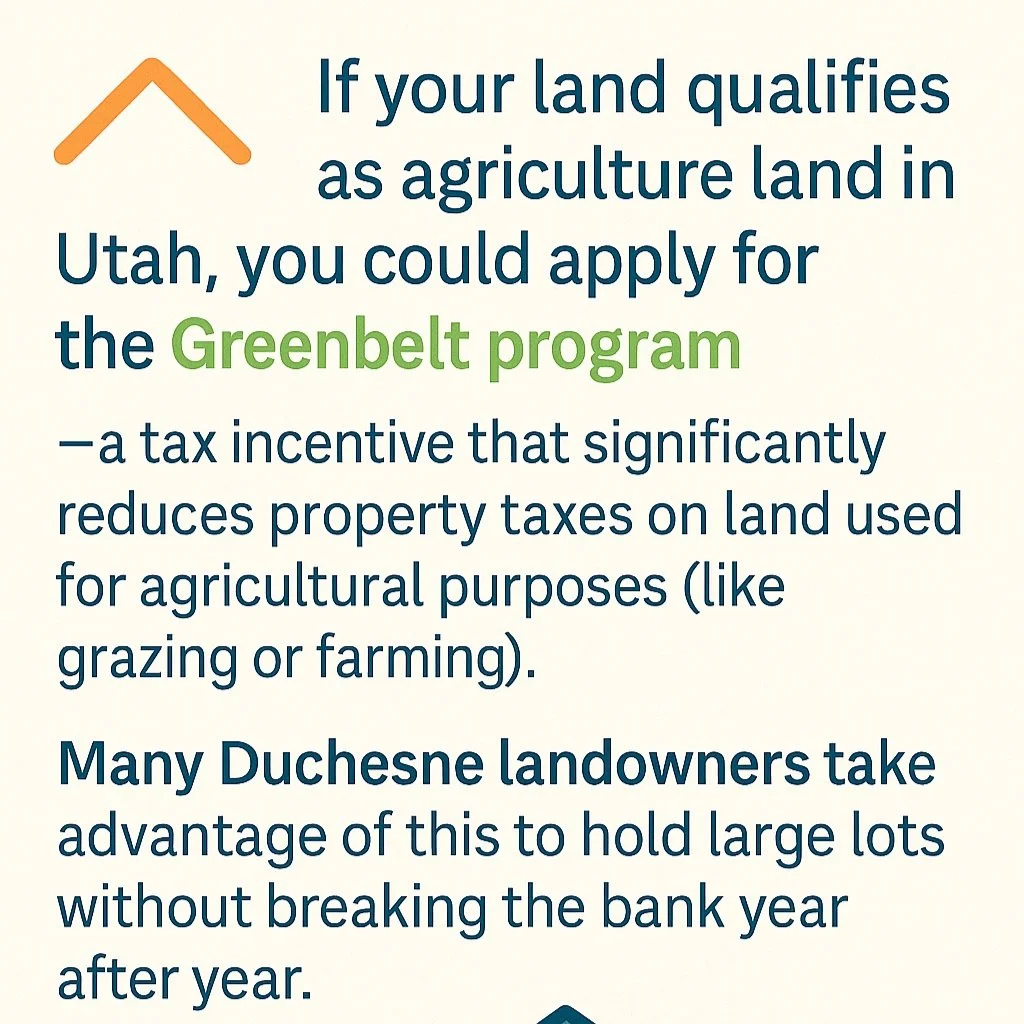 If your land qualifies as agriculture land in Utah, you could apply for the Greenbelt program

—a tax incentive that significantly reduces property taxes on land used for agricultural purposes (like grazing or farming).

Many Duchesne landowners take advantage of this to hold large lots without breaking the bank year after year.