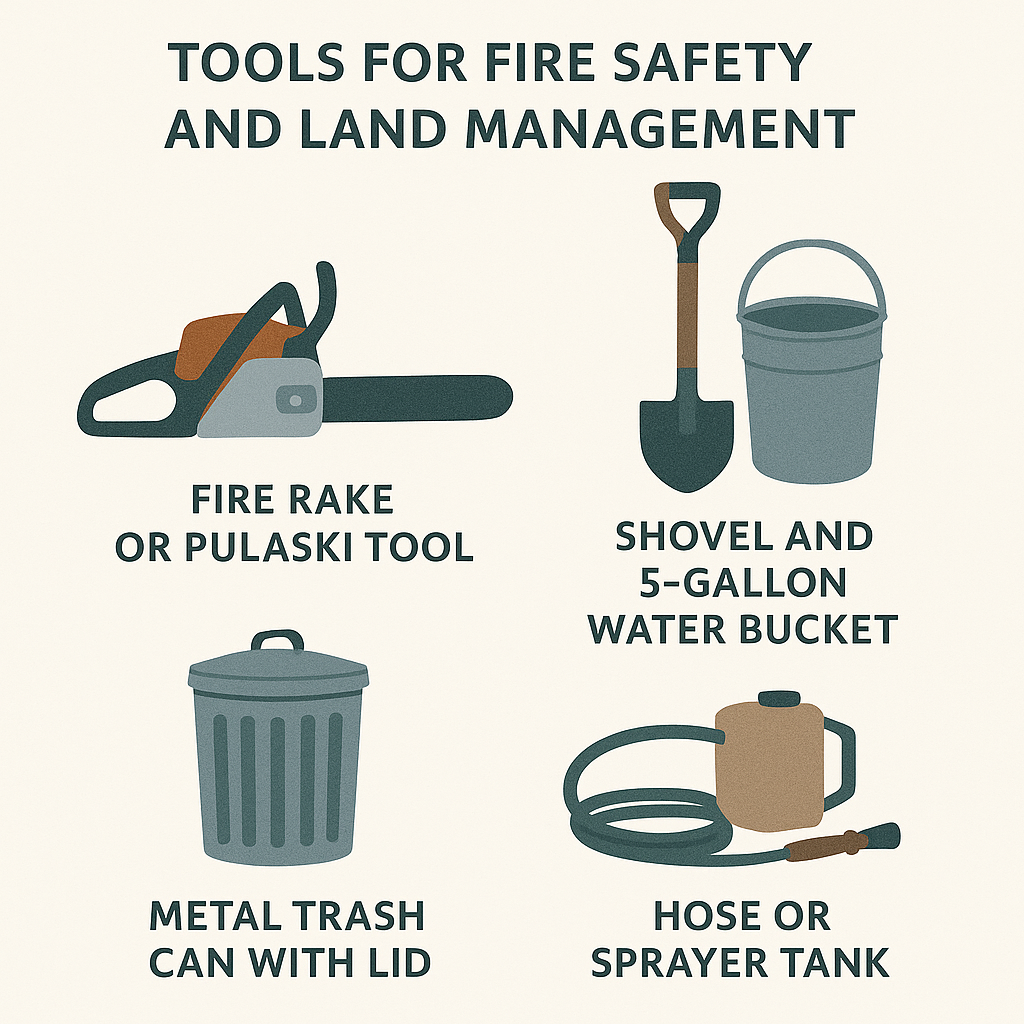 TOOLS FOR FIRE SAFETY AND LAND MANAGEMENT

FIRE RAKE OR PULASKI TOOL

SHOVEL AND 5-GALLON WATER BUCKET

METAL TRASH CAN WITH LID

HOSE OR SPRAYER TANK