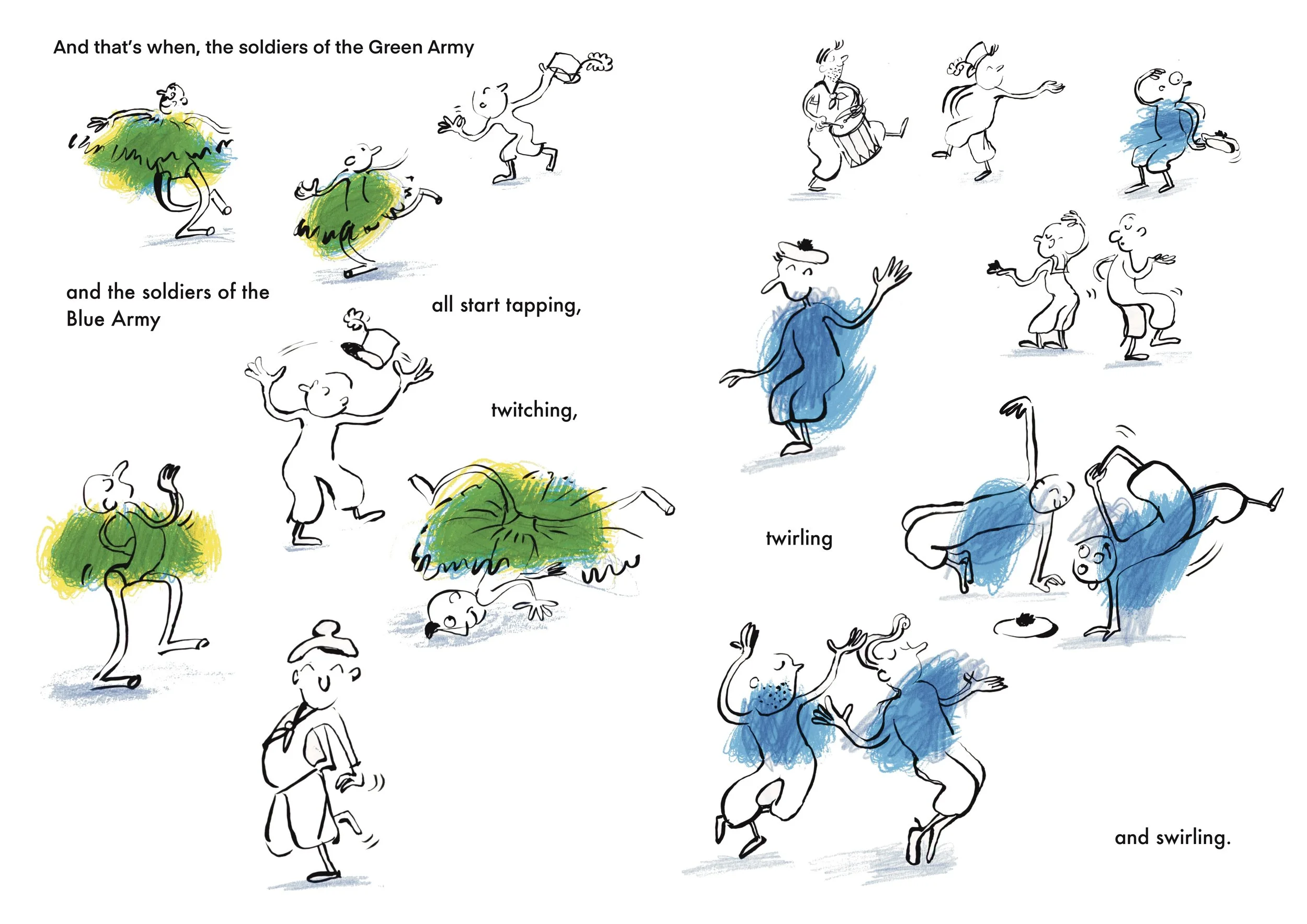 And that's when, the soldiers of the Green Army

and the soldiers of the Blue Army

all start tapping,

twitching,

twirling

and swirling.