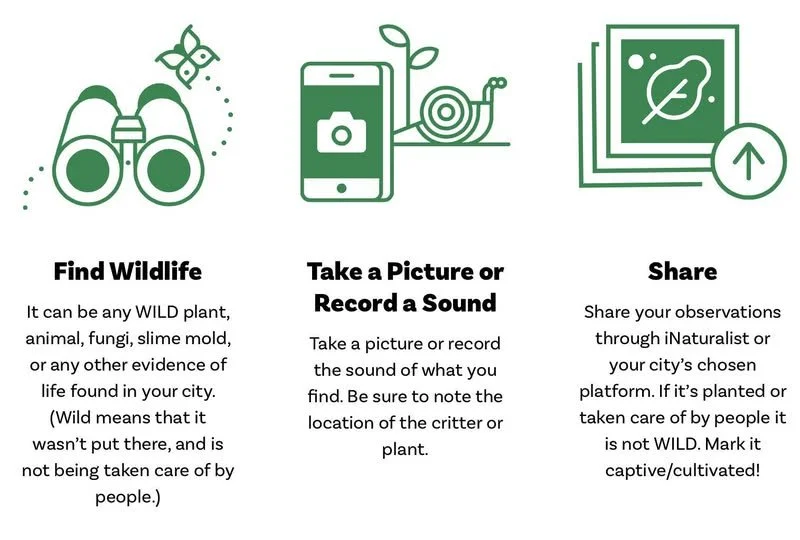 Find Wildlife

It can be any WILD plant, animal, fungi, slime mold, or any other evidence of life found in your city. (Wild means that it wasn't put there, and is not being taken care of by people.)

Take a Picture or Record a Sound

Take a picture or record the sound of what you find. Be sure to note the location of the critter or plant.

Share

Share your observations through iNaturalist or your city's chosen platform. If it's planted or taken care of by people it is not WILD. Mark it captive/cultivated!