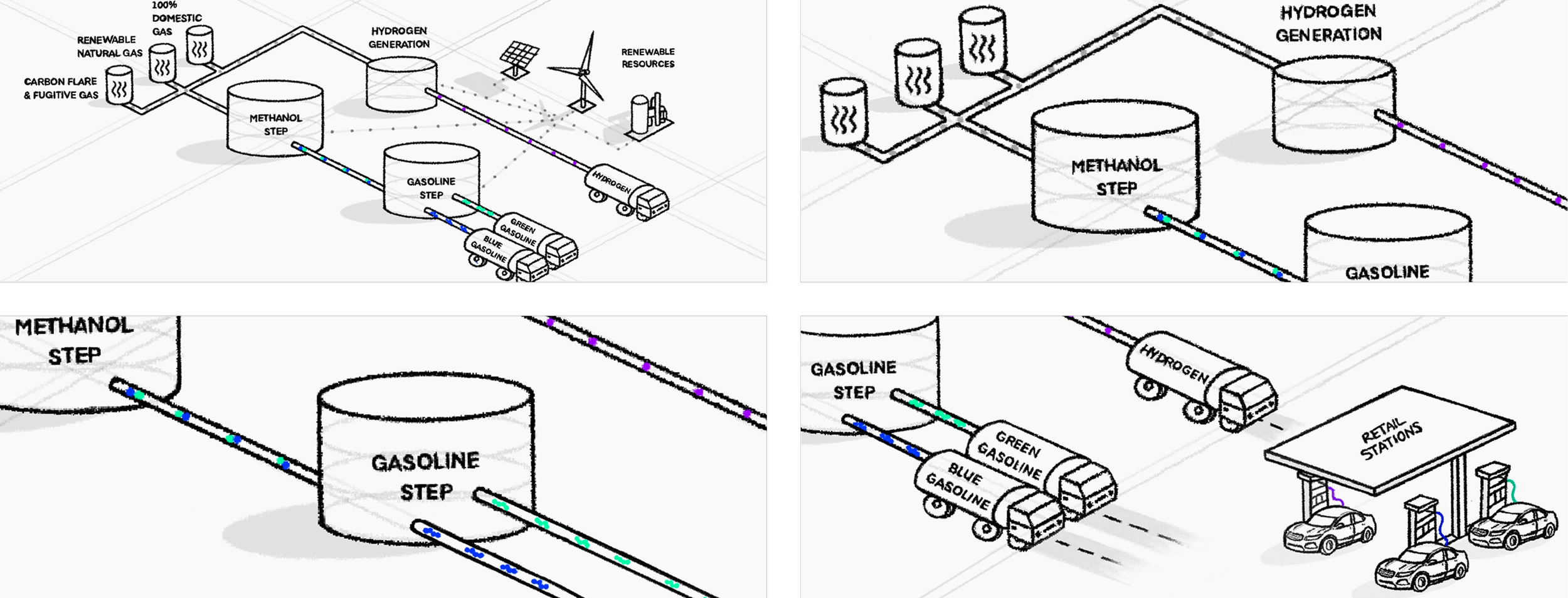 100% DOMESTIC GAS

RENEWABLE NATURAL GAS

CARBON FLARE & FUGITIVE GAS

HYDROGEN GENERATION

RENEWABLE RESOURCES

METHANOL STEP

GASOLINE STEP

HYDROGEN

GREEN GASOLINE

BLUE GASOLINE

HYDROGEN GENERATION

METHANOL STEP

GASOLINE

METHANOL STEP

GASOLINE STEP

GASOLINE STEP

HYDROGEN

GREEN GASOLINE

BLUE GASOLINE

RETAIL STATIONS